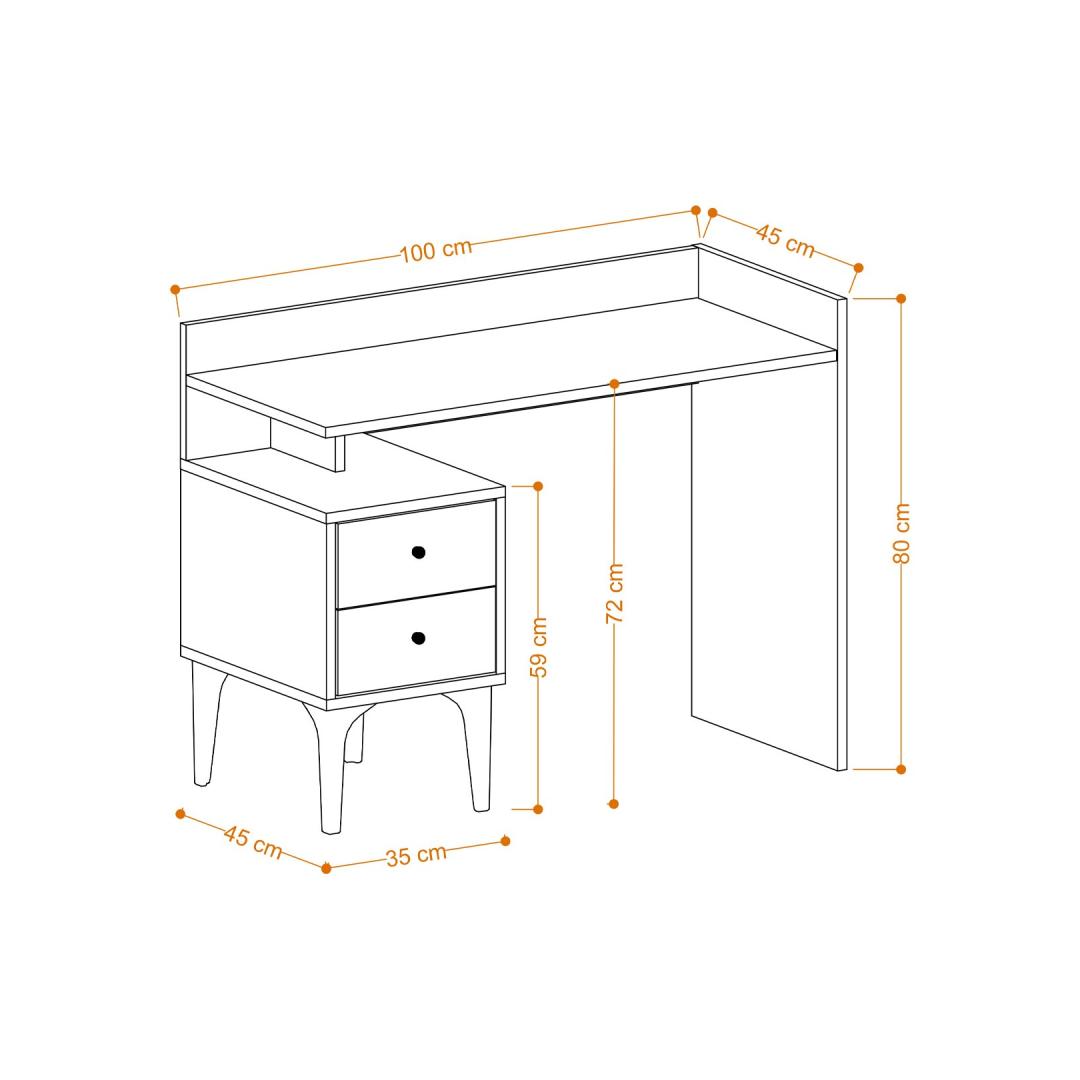 100 cm
45 cm
80 cm
72 cm
59 cm
45 cm
35 cm