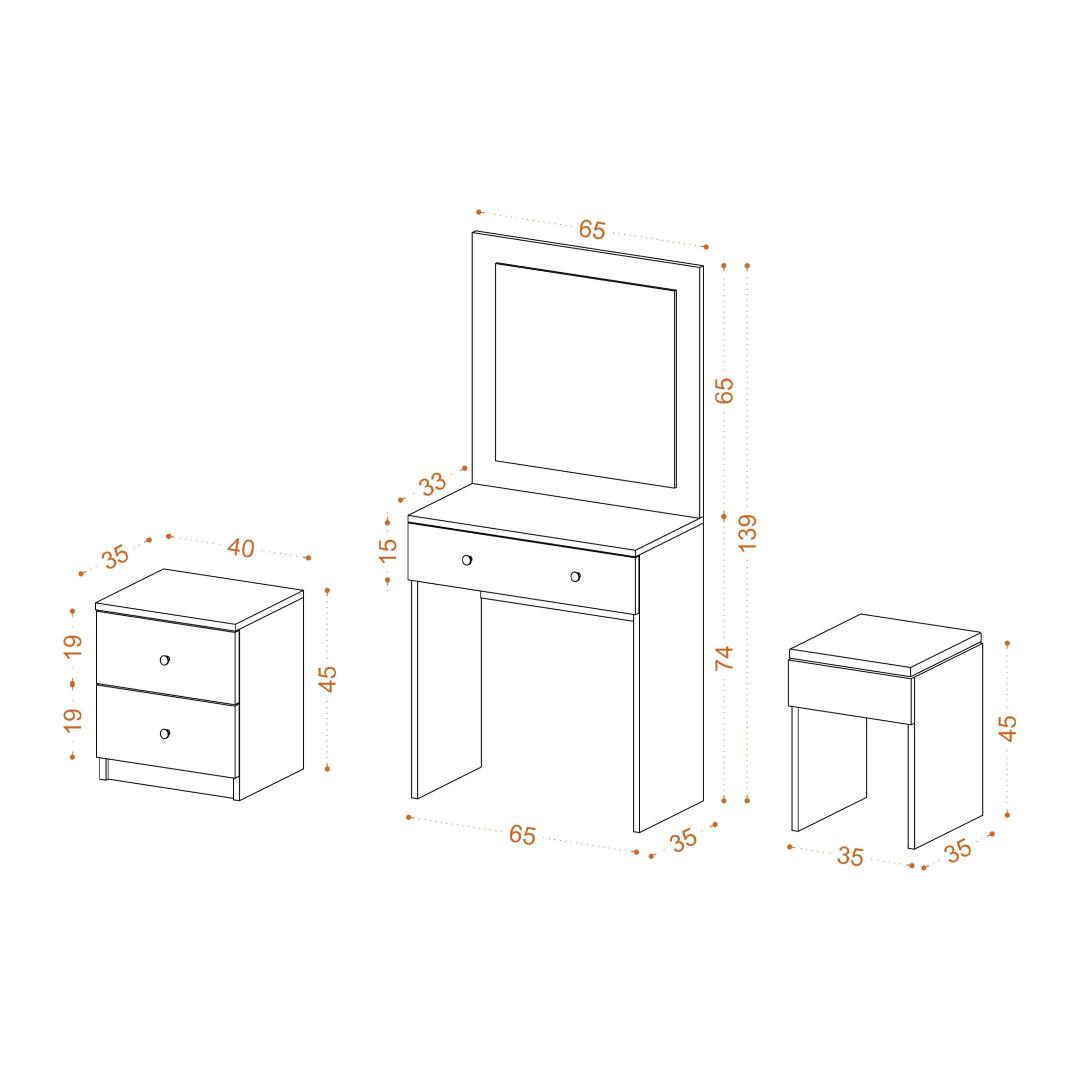 35
40
19
19
45
65
33
15
65
139
74
65
35
45
35
35