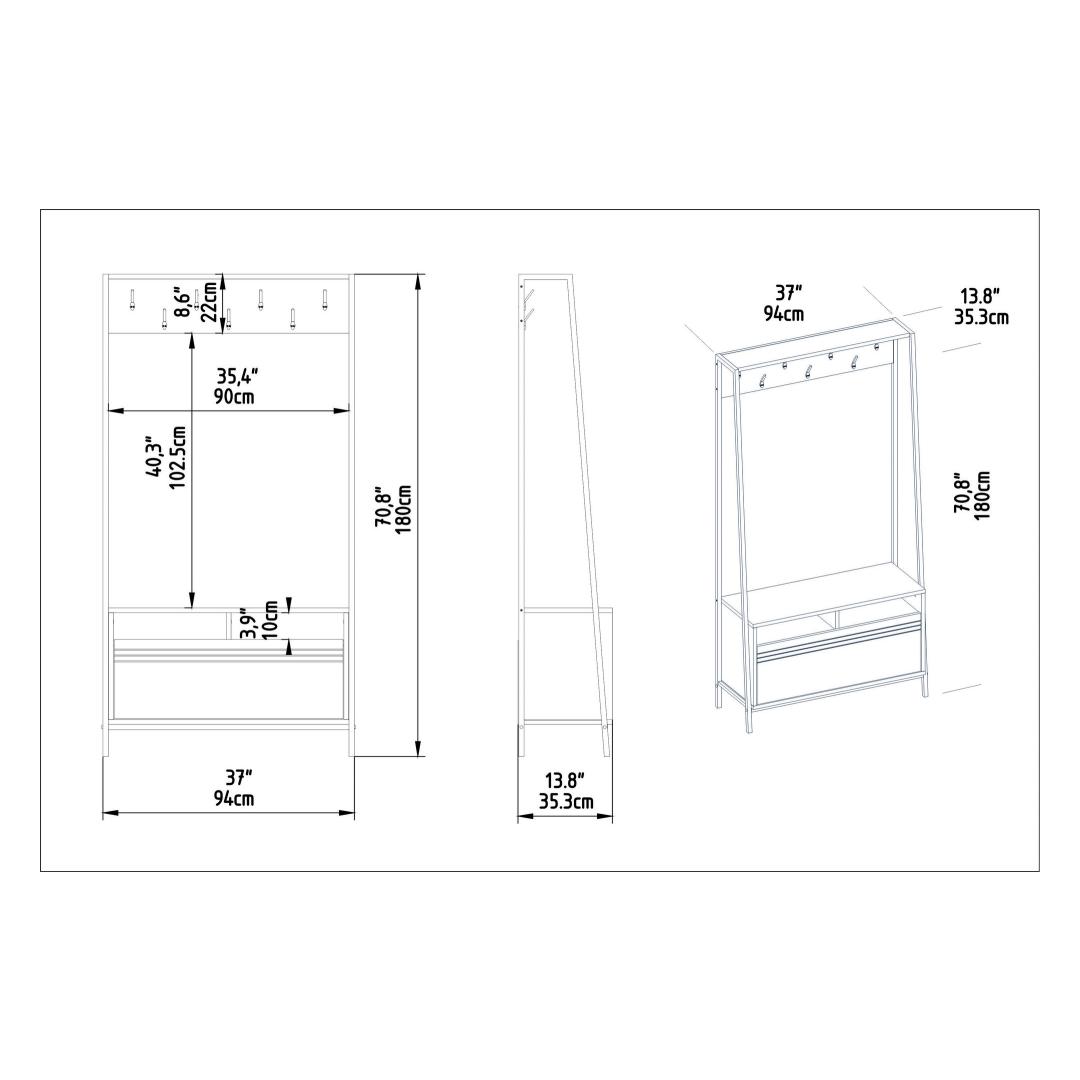 8,6"
22cm
35,4"
90cm
40,3"
102.5cm
3,9"
10cm
70,8"
180cm
37"
94cm
13.8"
35.3cm
37"
94cm
13.8"
35.3cm
70,8"
180cm