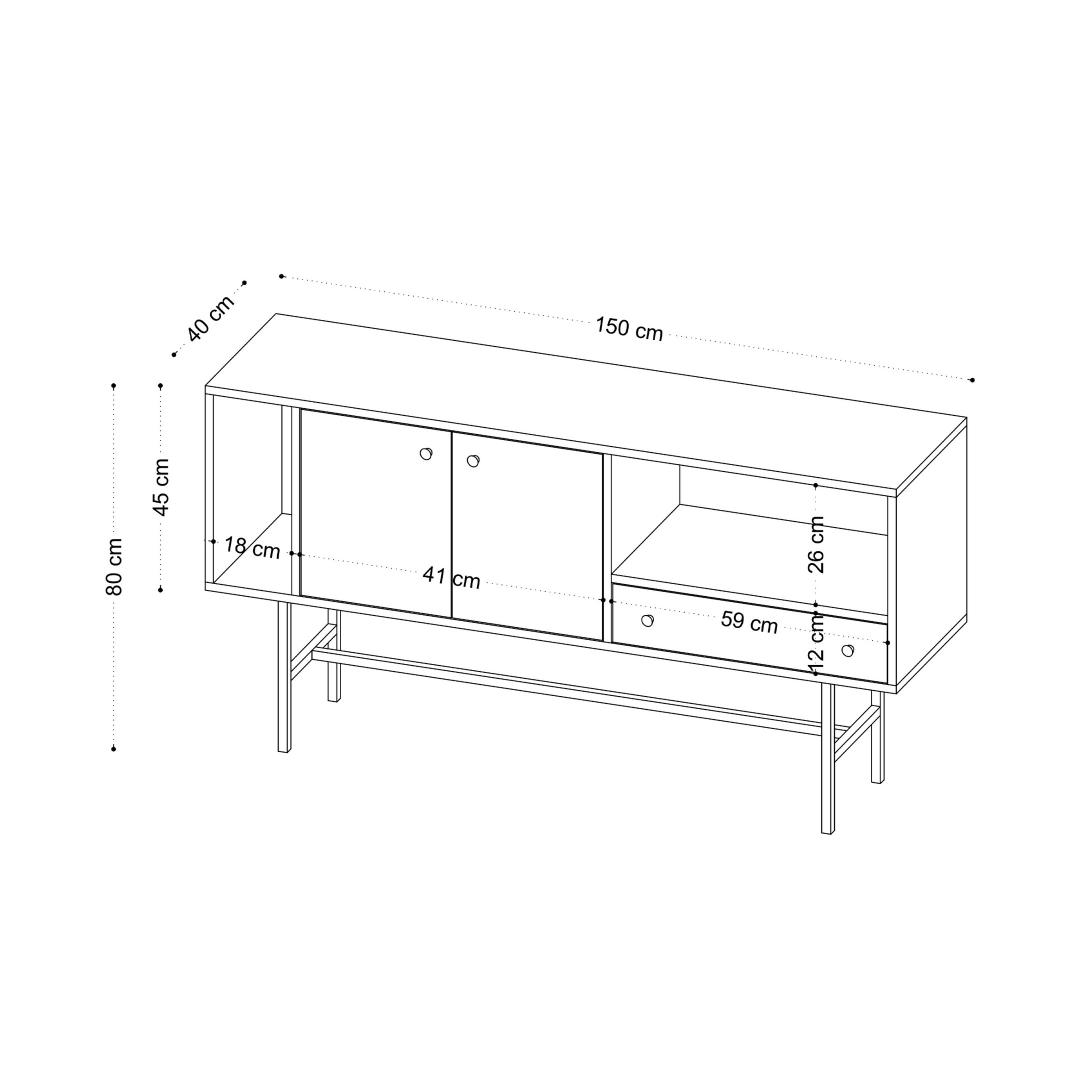 40 cm
150 cm
80 cm
45 cm
18 cm
41 cm
26 cm
59 cm
12 cm