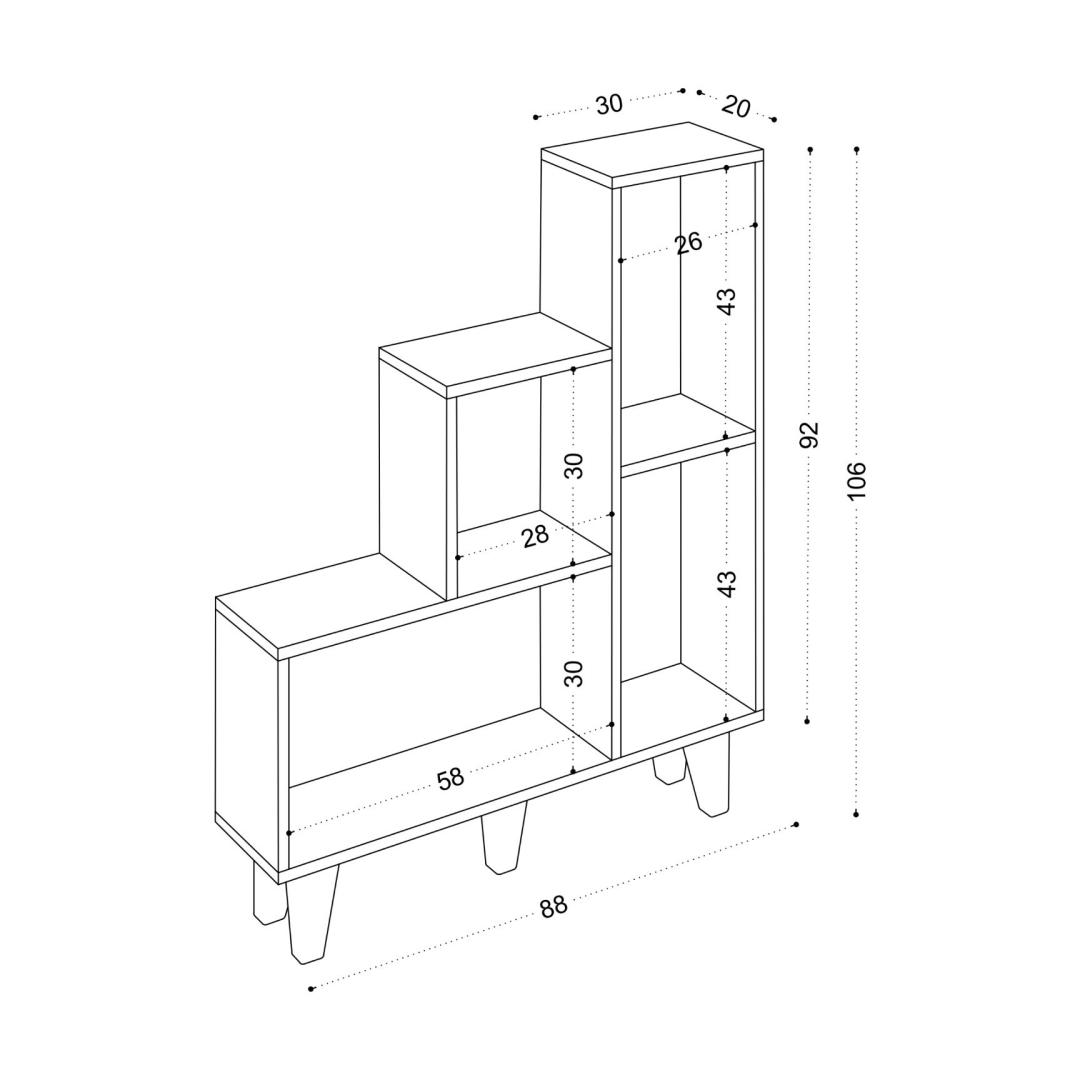 30
20
26
43
92
106
30
28
43
30
58
88