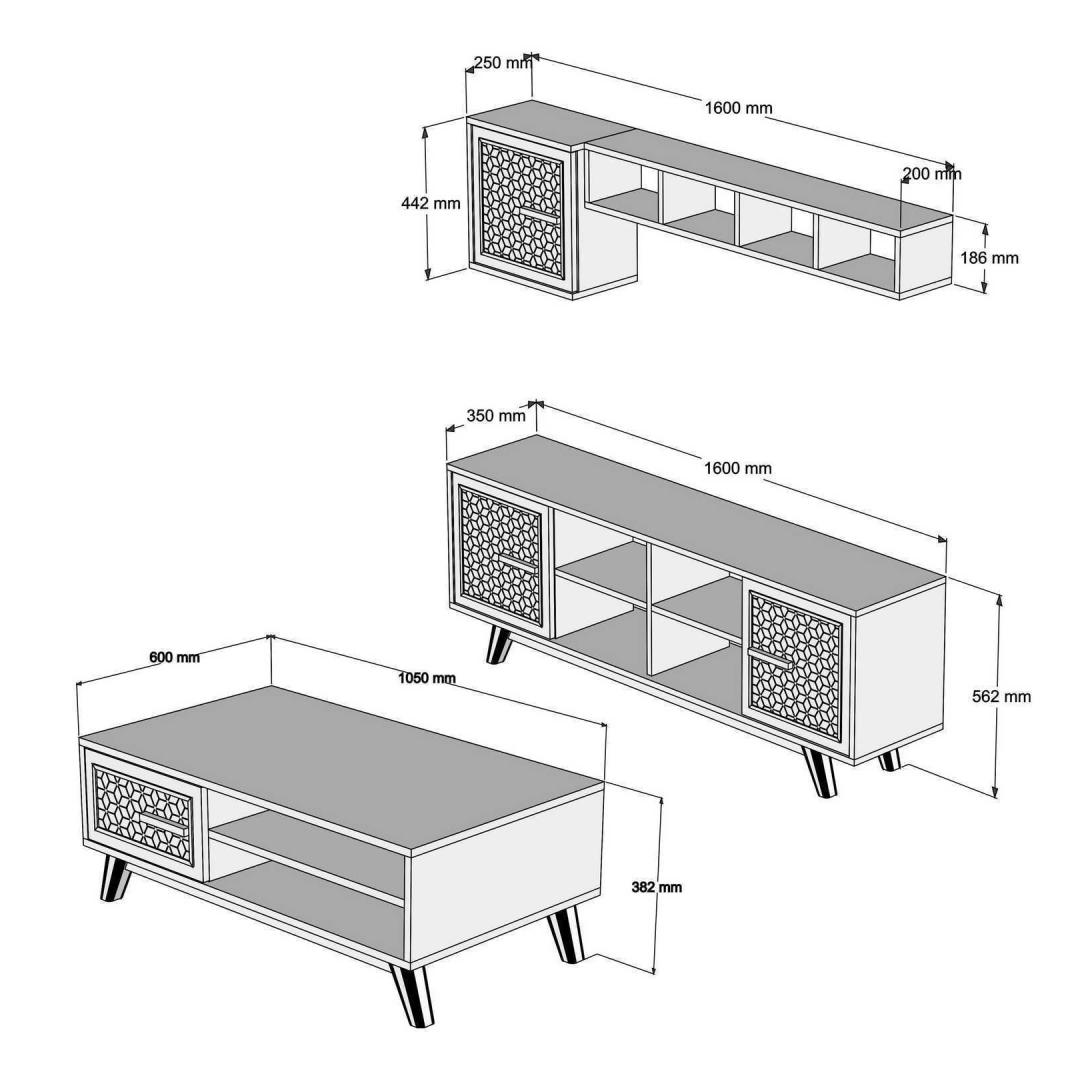 250 mm
1600 mm
200 mm
442 mm
186 mm

350 mm
1600 mm
562 mm

600 mm
1050 mm
382 mm