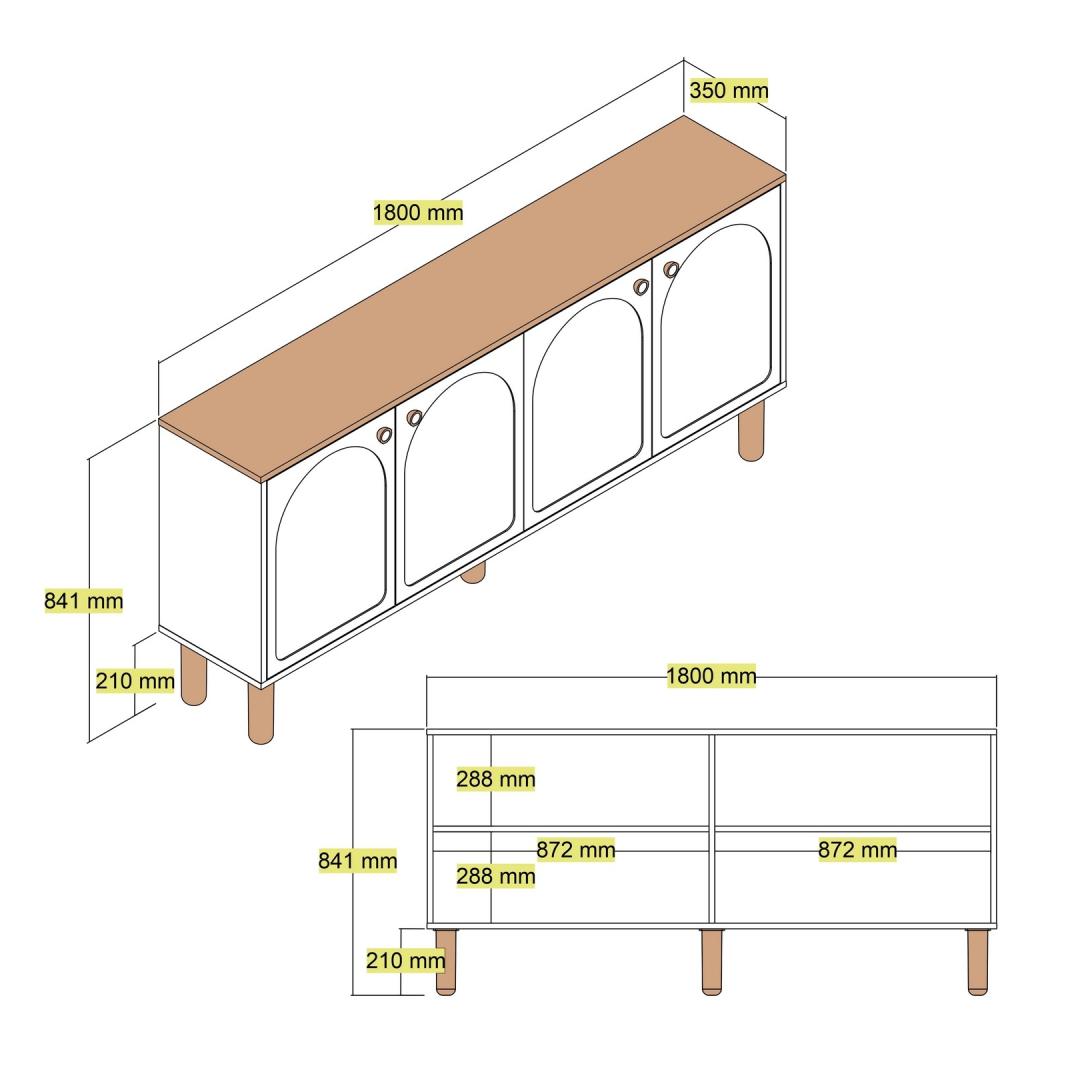 350 mm

1800 mm

841 mm

210 mm

1800 mm

288 mm

841 mm

872 mm

872 mm

288 mm

210 mm