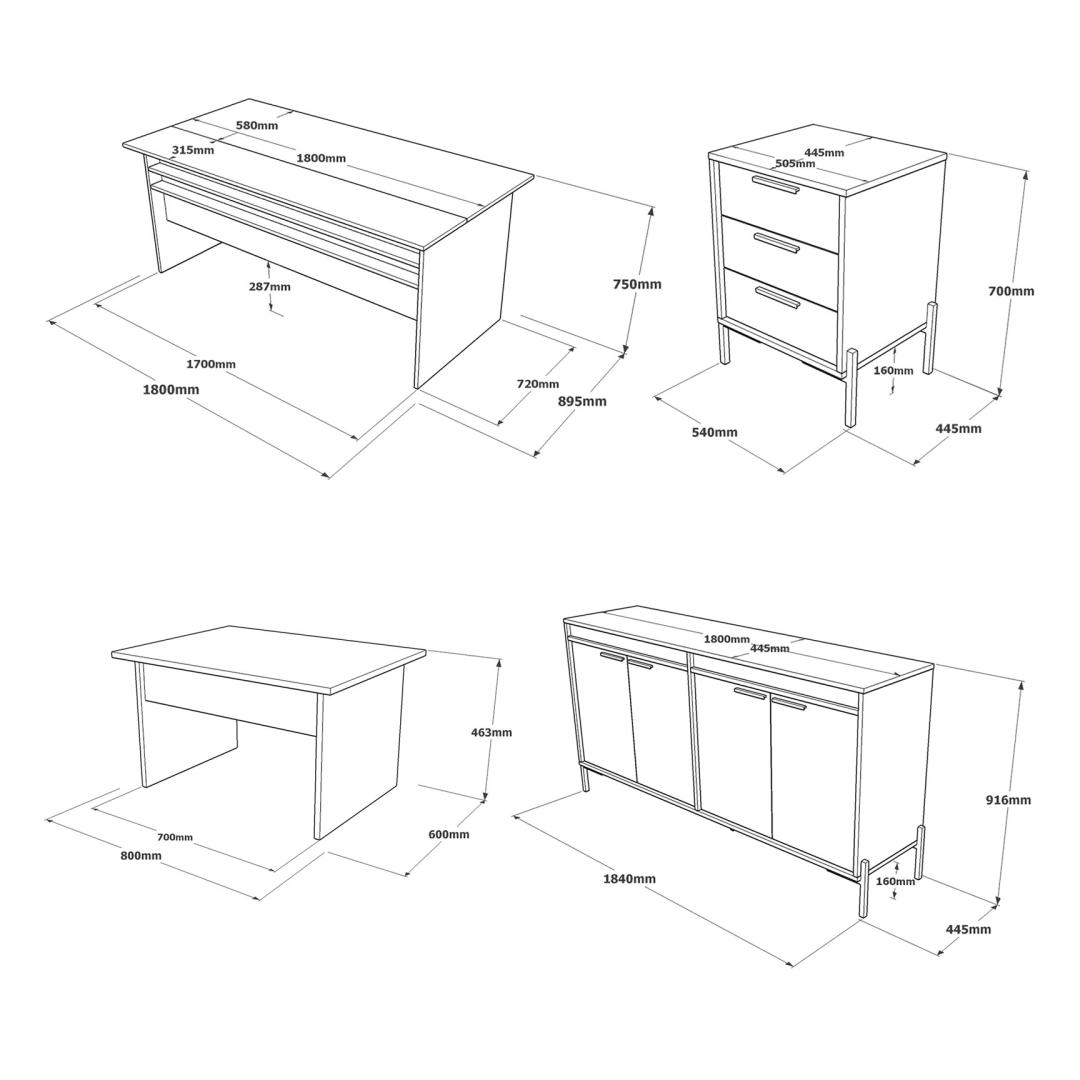 580mm
315mm
1800mm
287mm
750mm
1700mm
1800mm
720mm
895mm

445mm
505mm
700mm
160mm
540mm
445mm

463mm
700mm
800mm
600mm

1800mm
445mm
916mm
160mm
1840mm
445mm