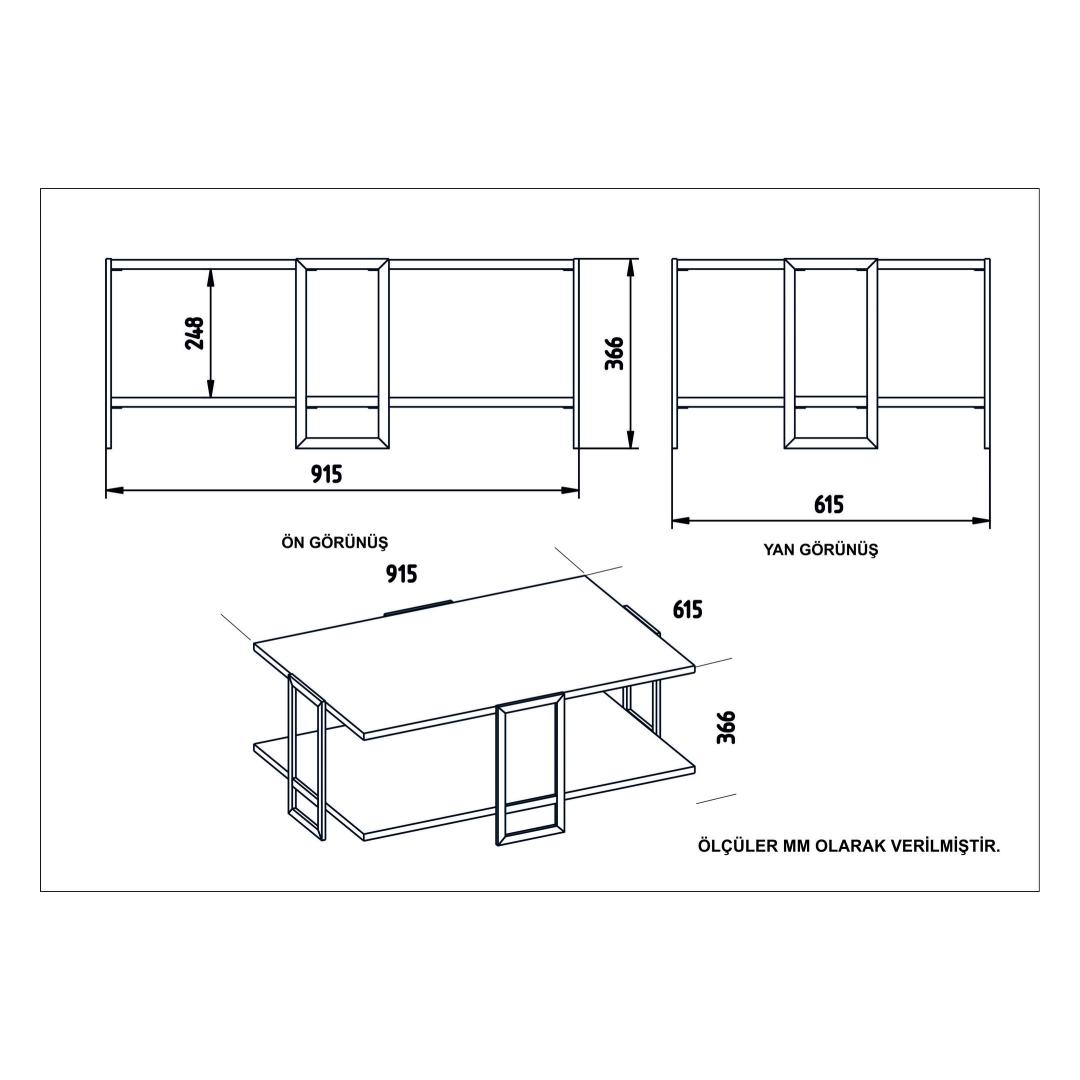 248
366
915
ÖN GÖRÜNÜŞ
615
YAN GÖRÜNÜŞ
915
615
366
ÖLÇÜLER MM OLARAK VERİLMİŞTİR.