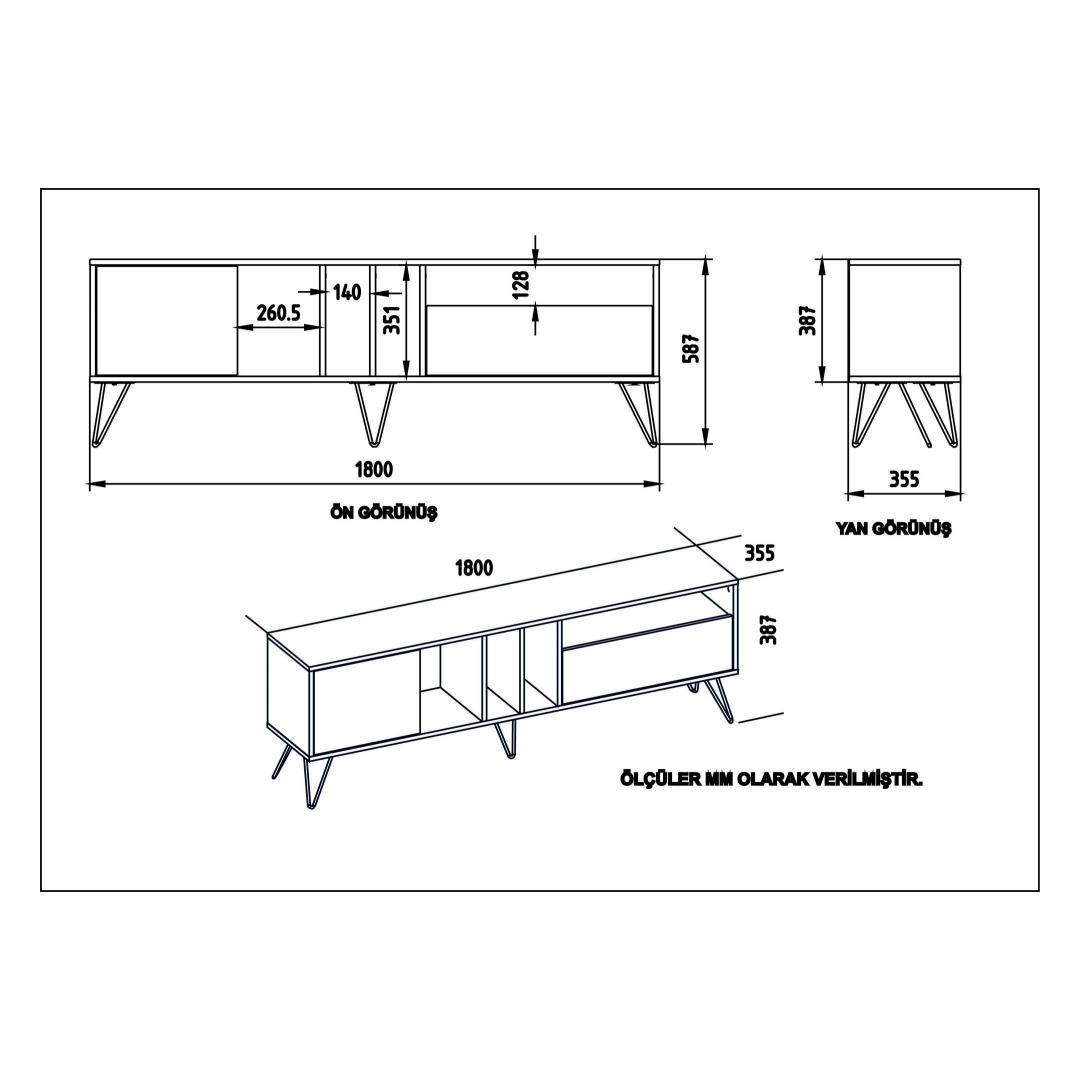 260.5
140
351
128
587
1800
ÖN GÖRÜNÜŞ

387
355
YAN GÖRÜNÜŞ

1800
355
387

ÖLÇÜLER MM OLARAK VERİLMİŞTİR.