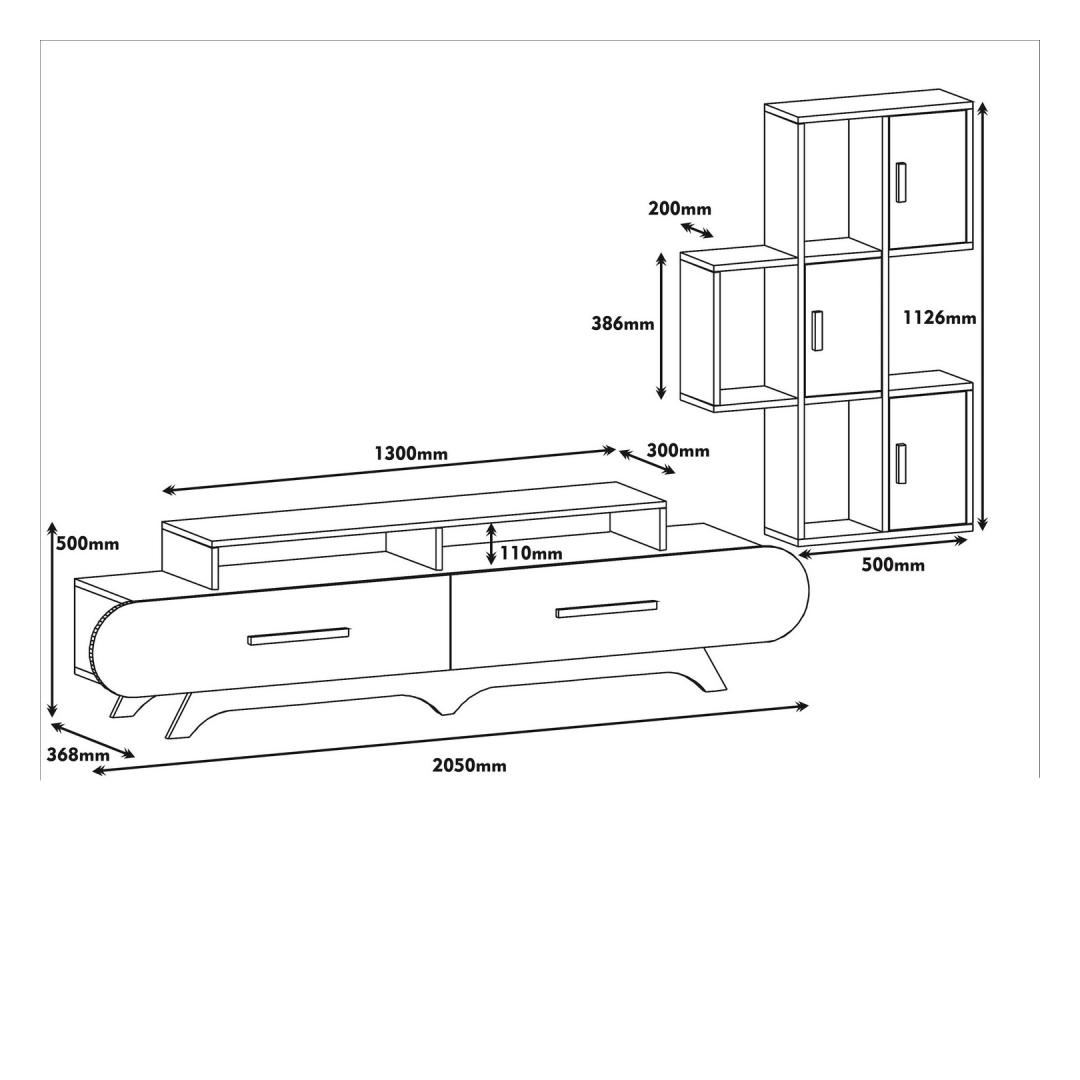 200mm
386mm
1126mm
1300mm
300mm
500mm
110mm
500mm
368mm
2050mm