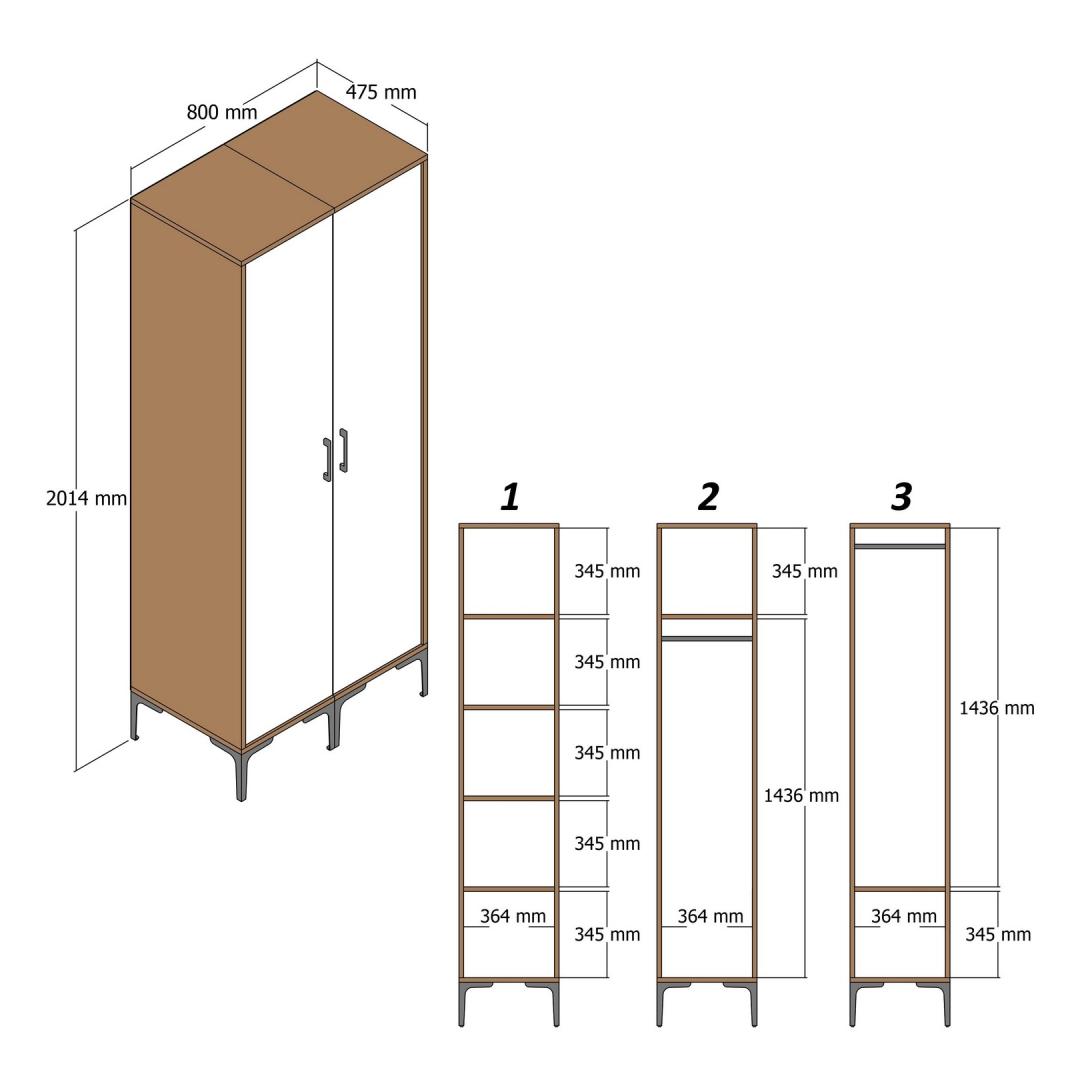 800 mm
475 mm
2014 mm

1
345 mm
345 mm
345 mm
345 mm
364 mm
345 mm

2
345 mm
1436 mm
364 mm

3
1436 mm
364 mm
345 mm