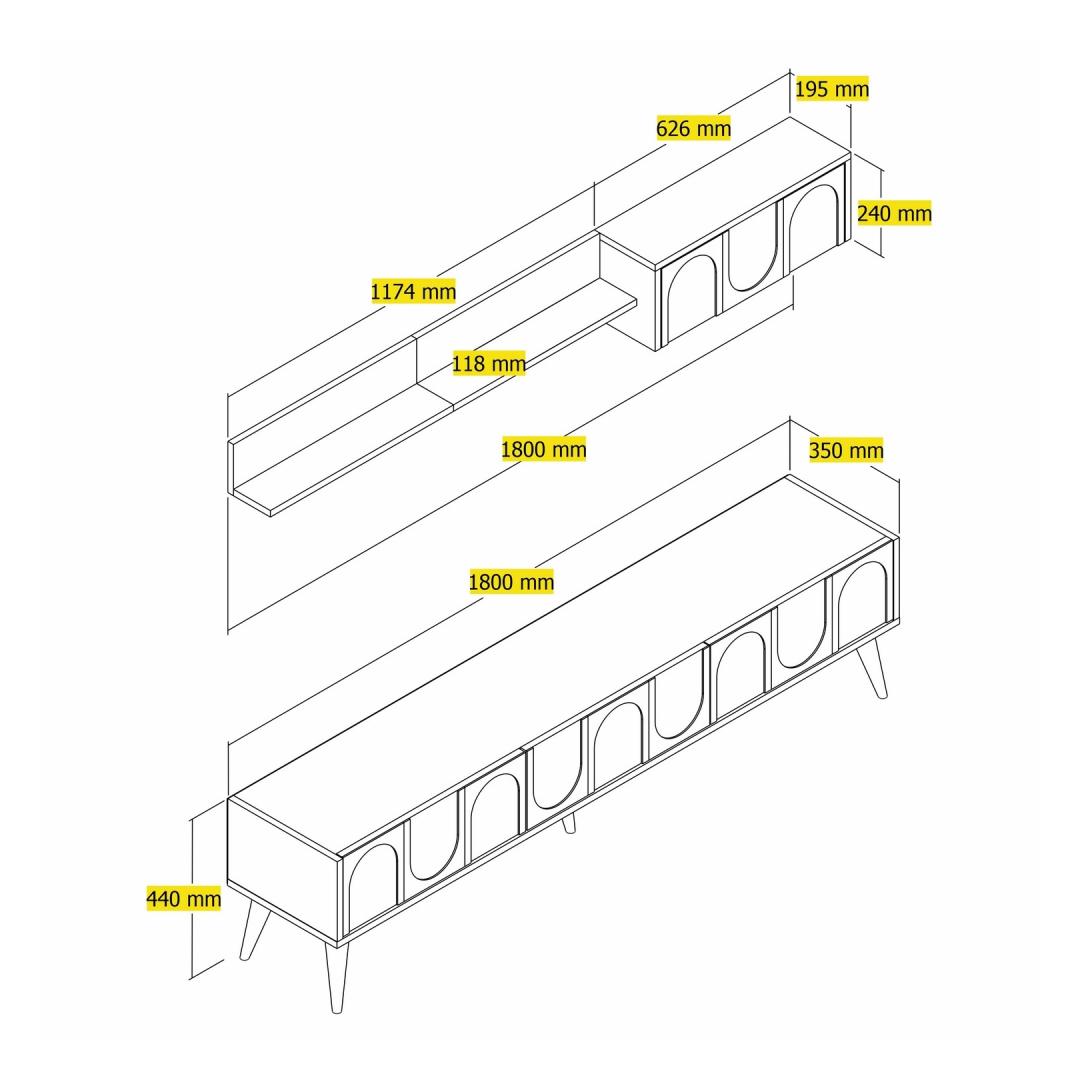 195 mm
626 mm
240 mm
1174 mm
118 mm
1800 mm
350 mm
1800 mm
440 mm