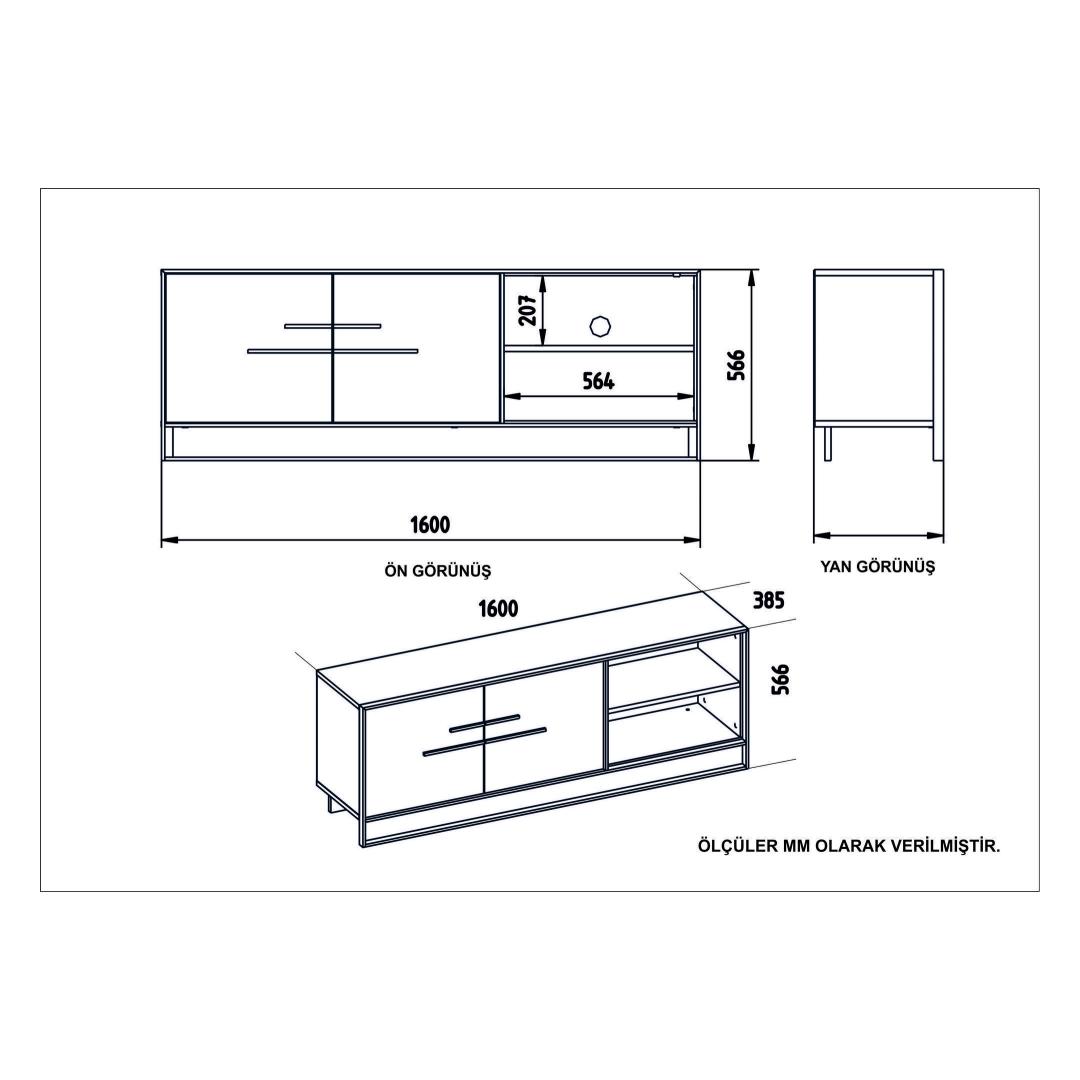 207
564
566
1600
ÖN GÖRÜNÜŞ
YAN GÖRÜNÜŞ
1600
385
566
ÖLÇÜLER MM OLARAK VERİLMİŞTİR.