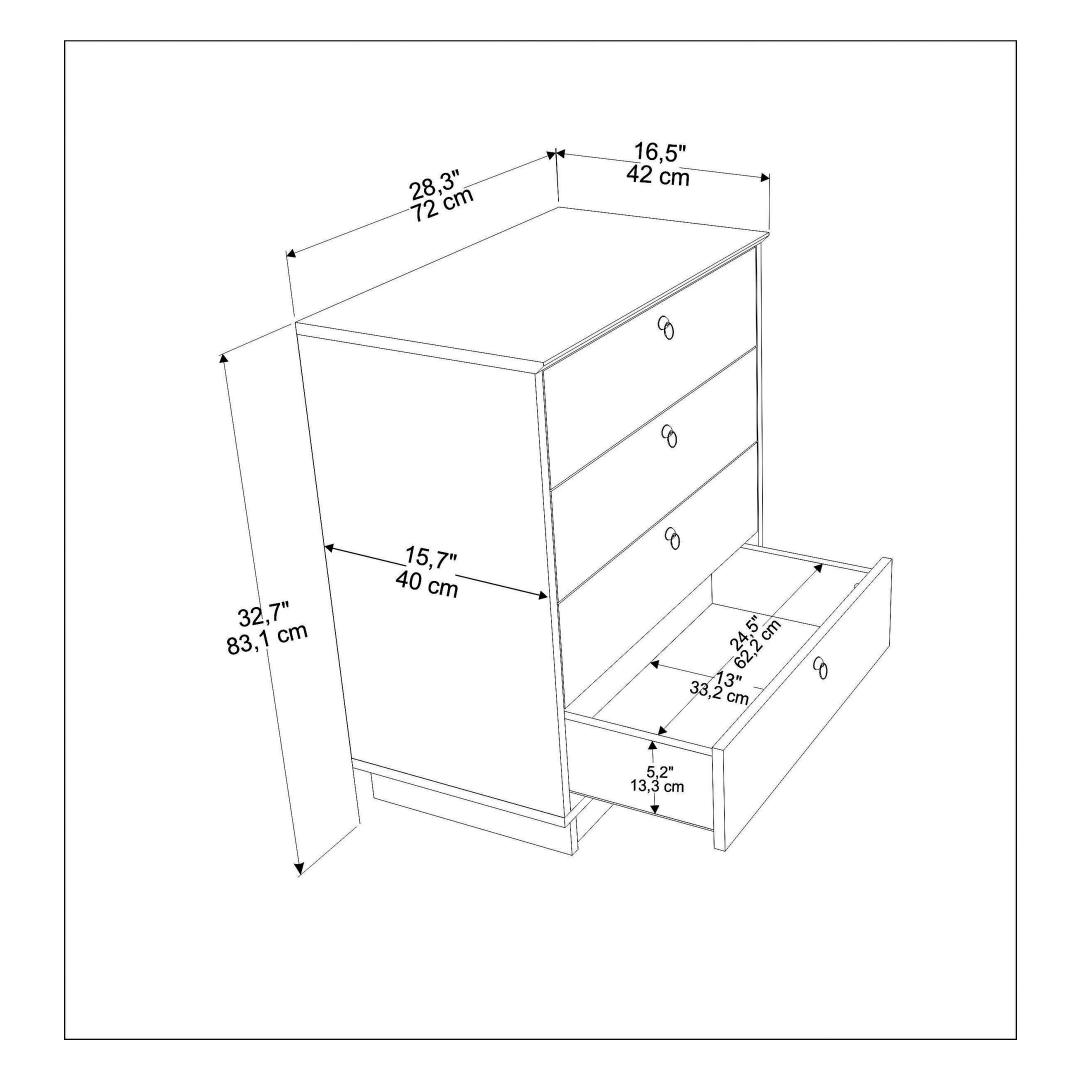 28,3"
72 cm

16,5"
42 cm

32,7"
83,1 cm

15,7"
40 cm

24,5"
62,2 cm

13"
33,2 cm

5,2"
13,3 cm