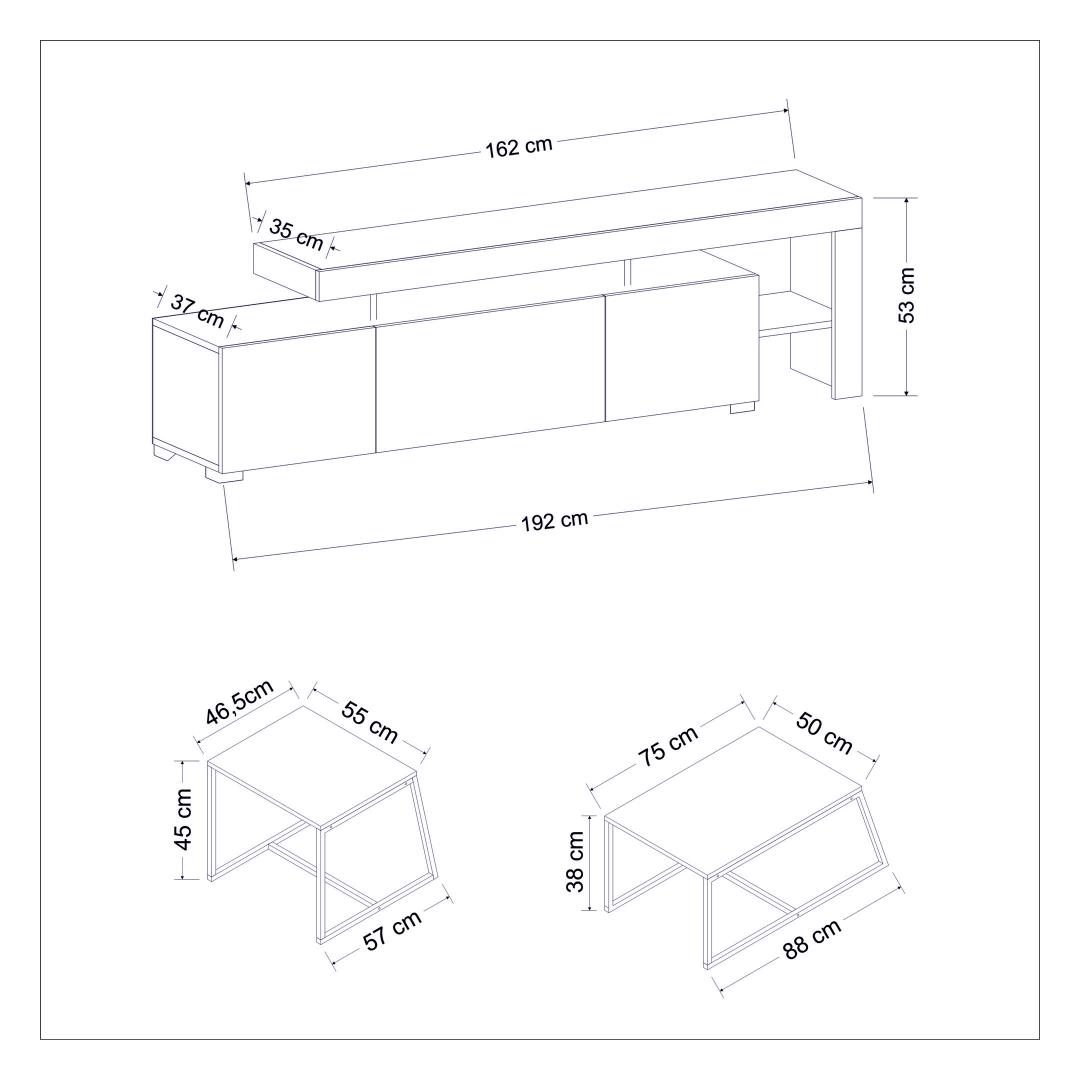 162 cm
35 cm
37 cm
53 cm
192 cm

46,5cm
55 cm
45 cm
57 cm

75 cm
50 cm
38 cm
88 cm