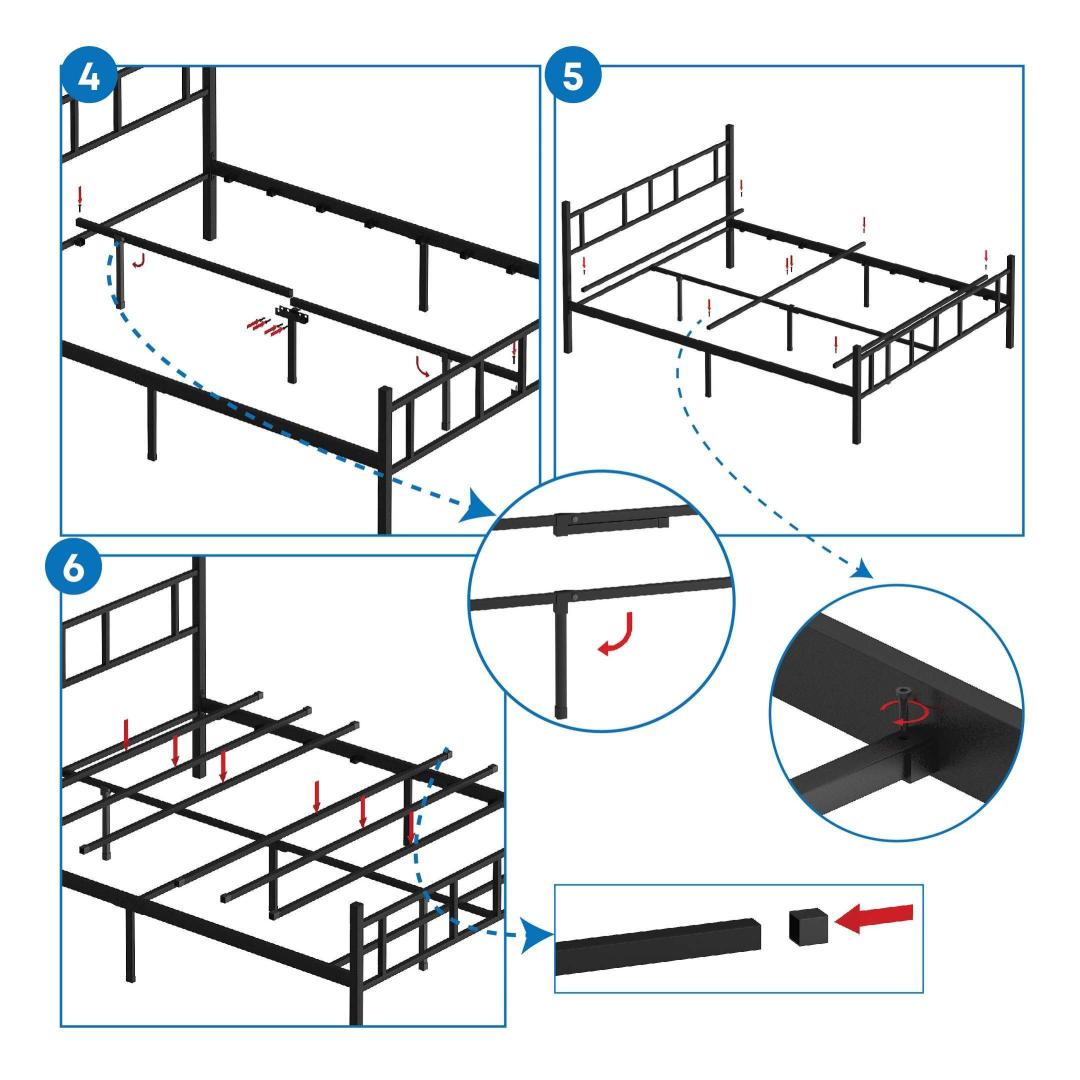 4

5

6