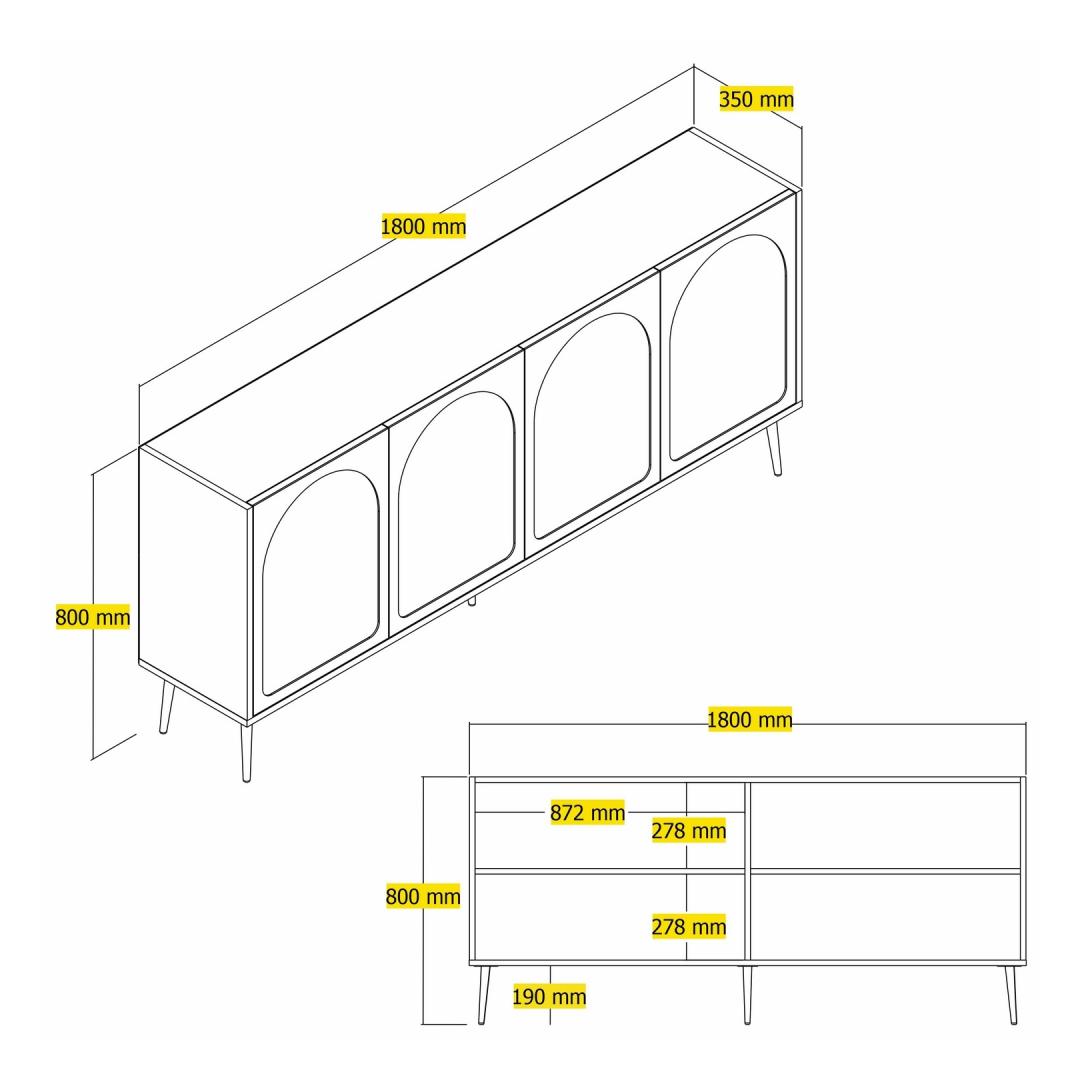 350 mm

1800 mm

800 mm

1800 mm

872 mm

278 mm

800 mm

278 mm

190 mm