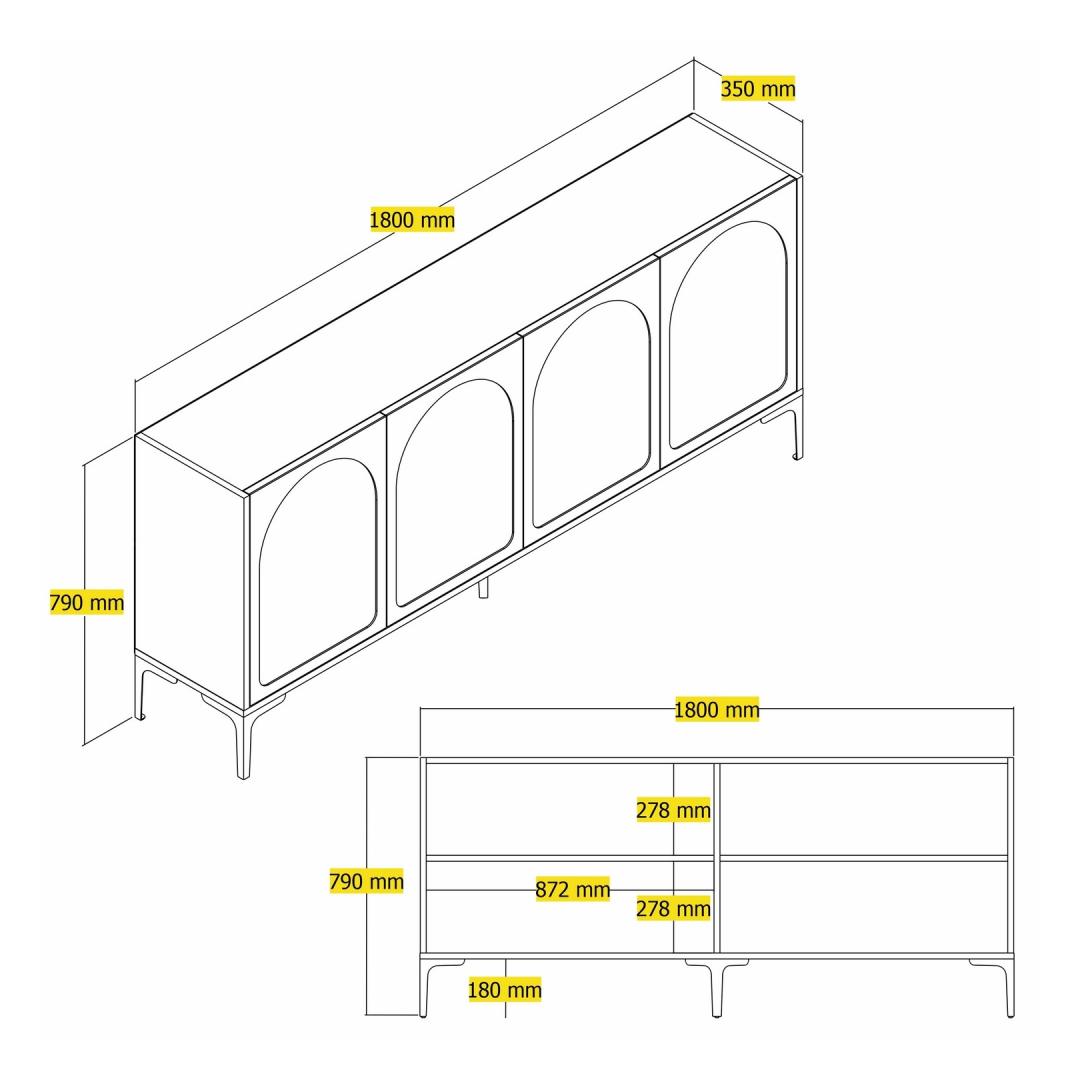 350 mm
1800 mm
790 mm
1800 mm
278 mm
790 mm
872 mm
278 mm
180 mm