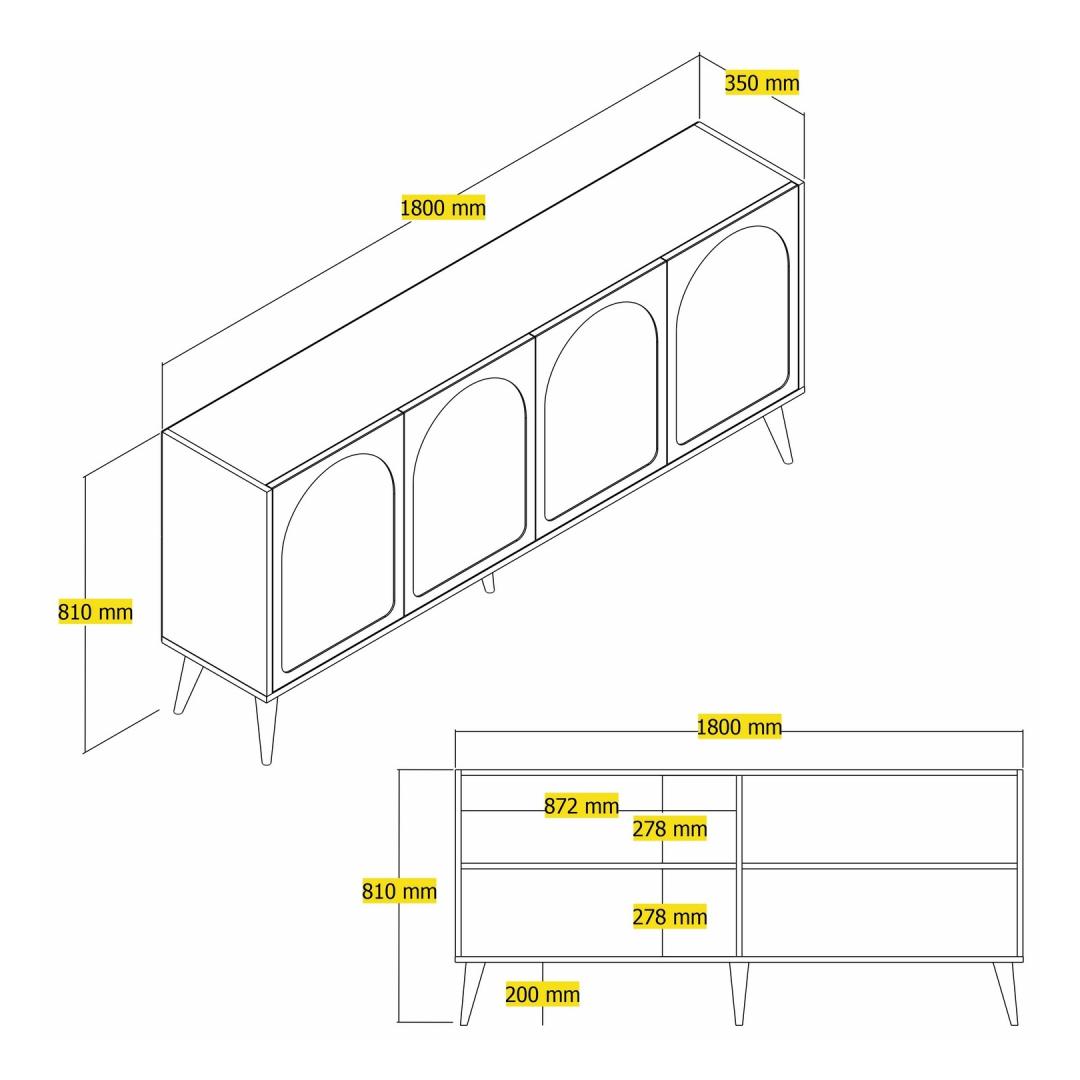 350 mm
1800 mm
810 mm
1800 mm
872 mm
278 mm
810 mm
278 mm
200 mm