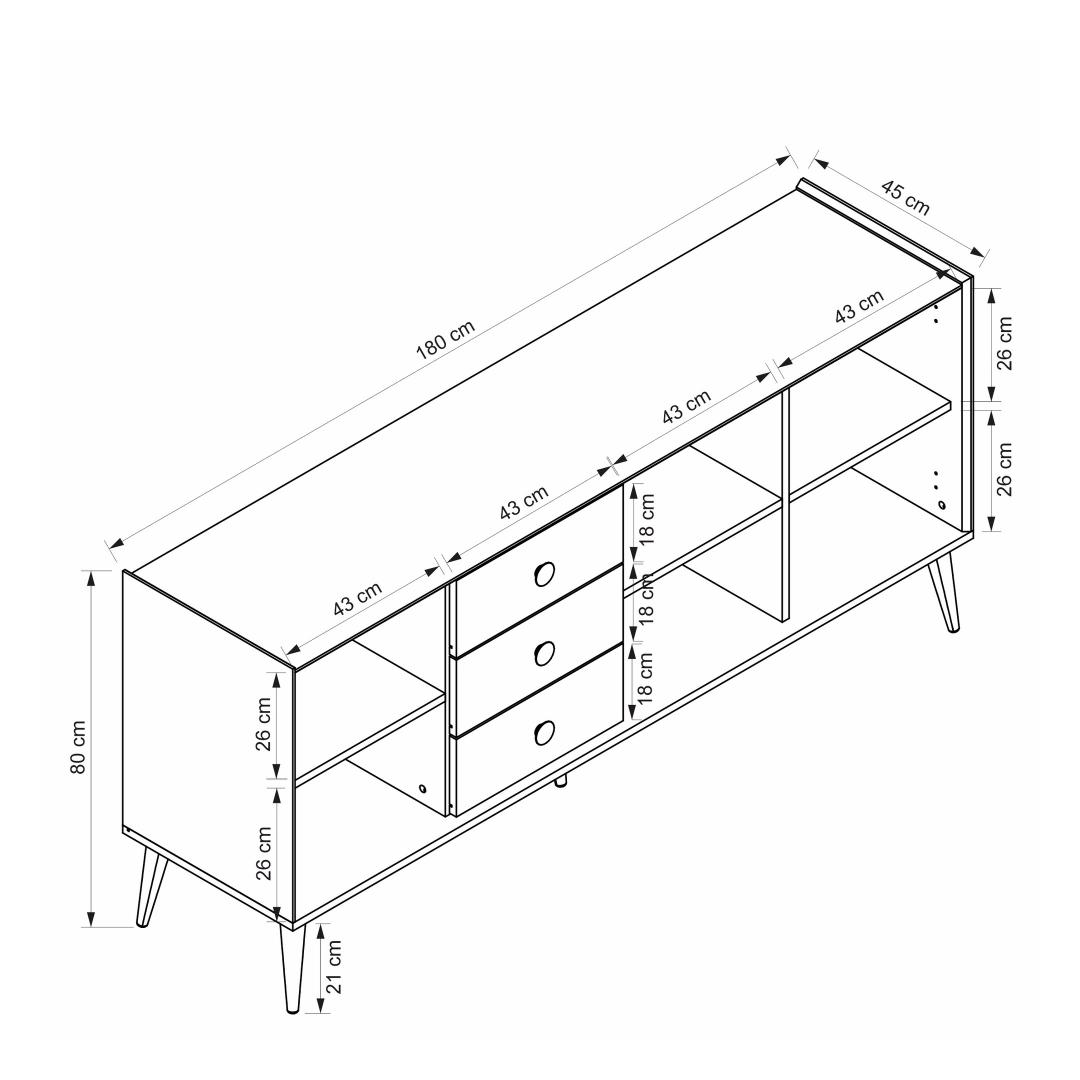 180 cm
45 cm
43 cm
43 cm
43 cm
43 cm
26 cm
26 cm
18 cm
18 cm
18 cm
80 cm
26 cm
26 cm
21 cm