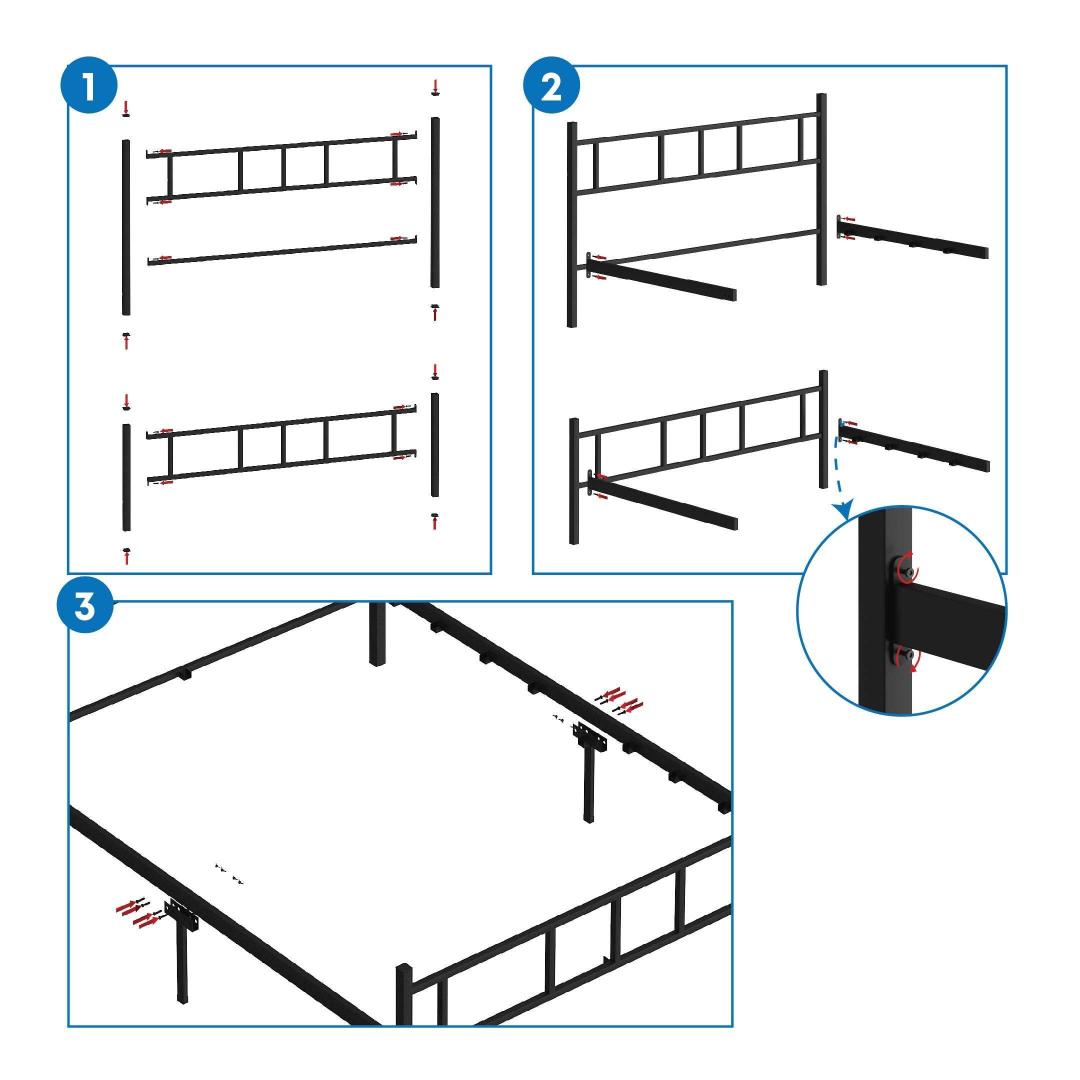 1

2

3