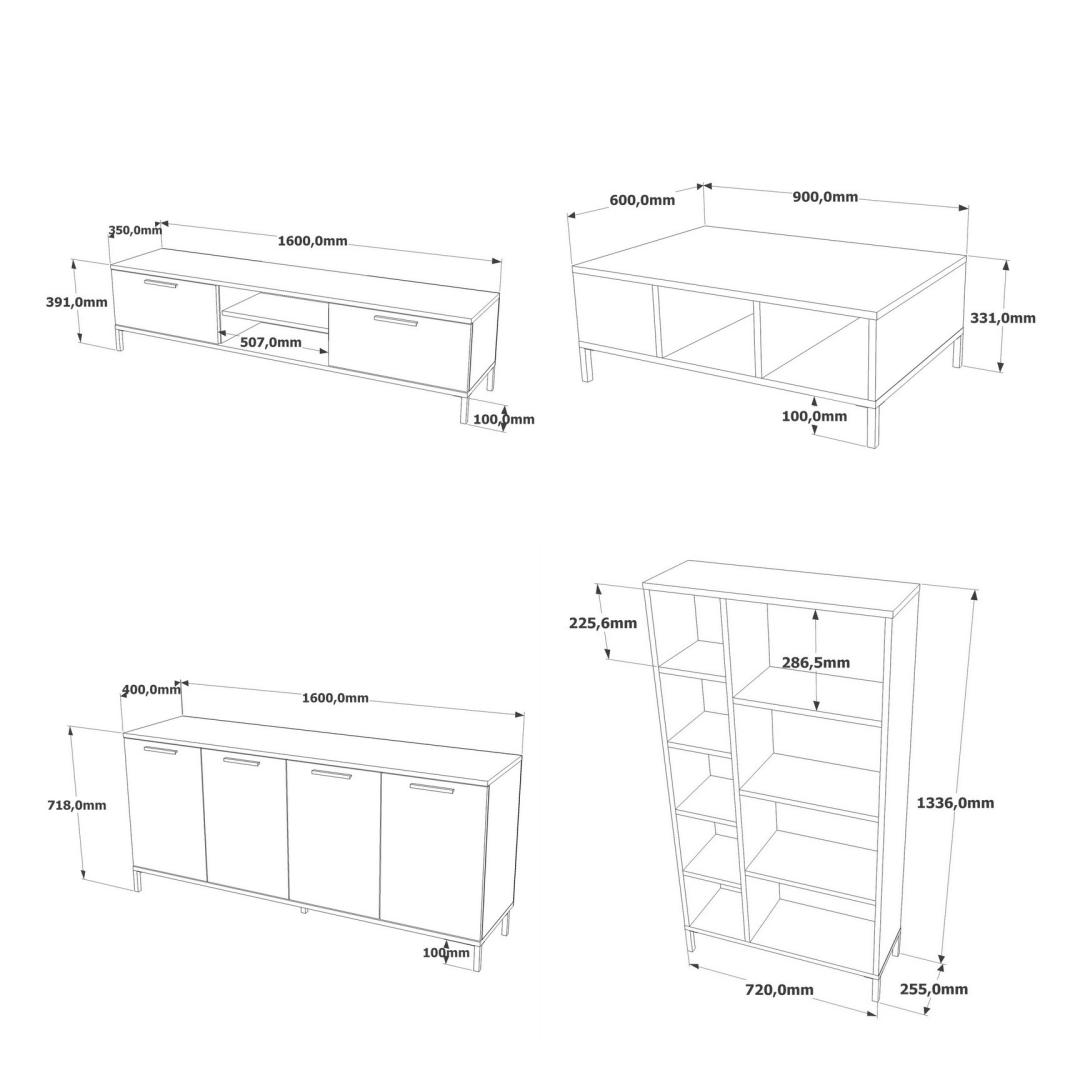 350,0mm
1600,0mm
391,0mm
507,0mm
100,0mm

600,0mm
900,0mm
331,0mm
100,0mm

400,0mm
1600,0mm
718,0mm
100mm

225,6mm
286,5mm
1336,0mm
720,0mm
255,0mm