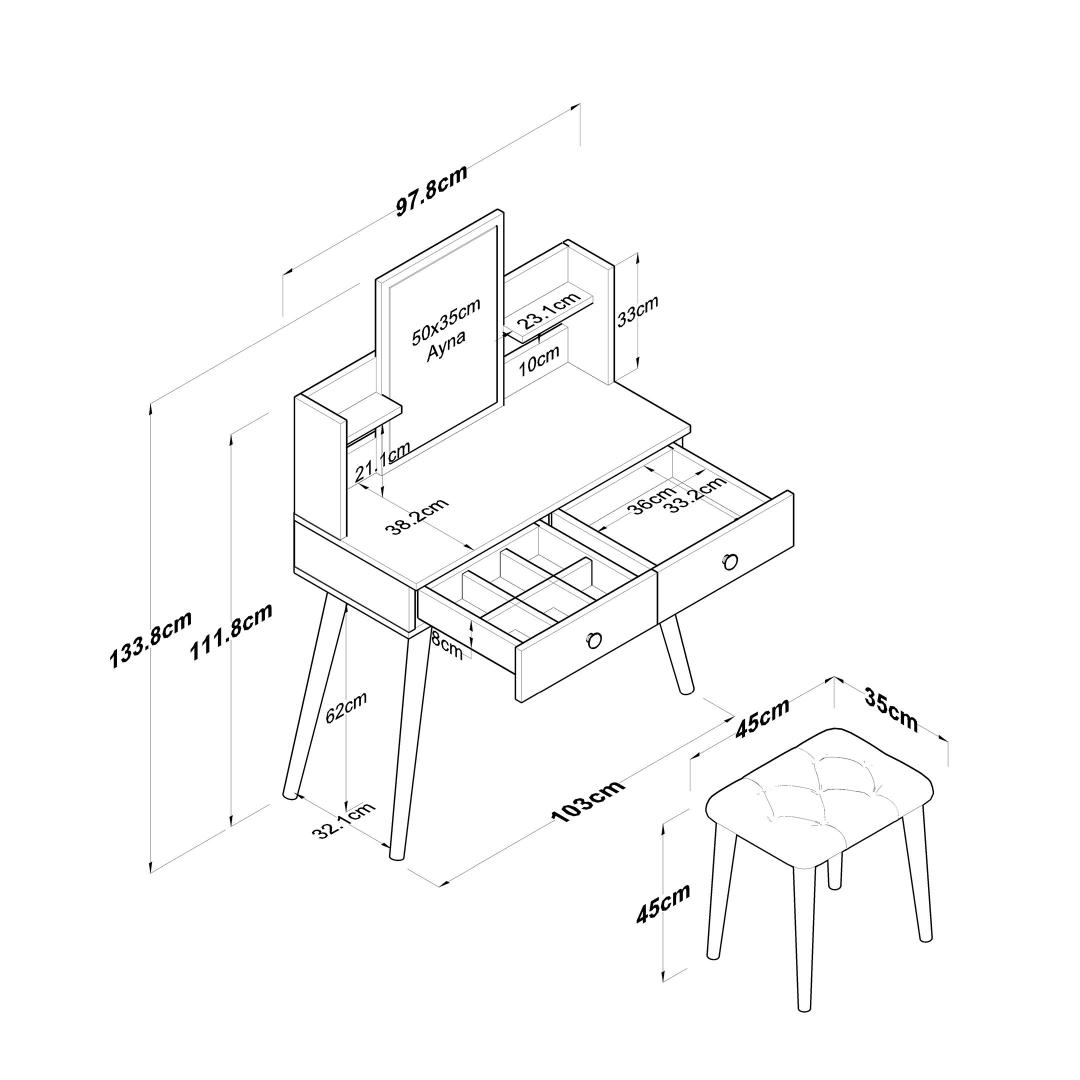 97.8cm

50x35cm
Ayna

23.1cm

33cm

10cm

21.1cm

38.2cm

36cm

33.2cm

133.8cm

111.8cm

8cm

62cm

32.1cm

103cm

45cm

35cm

45cm