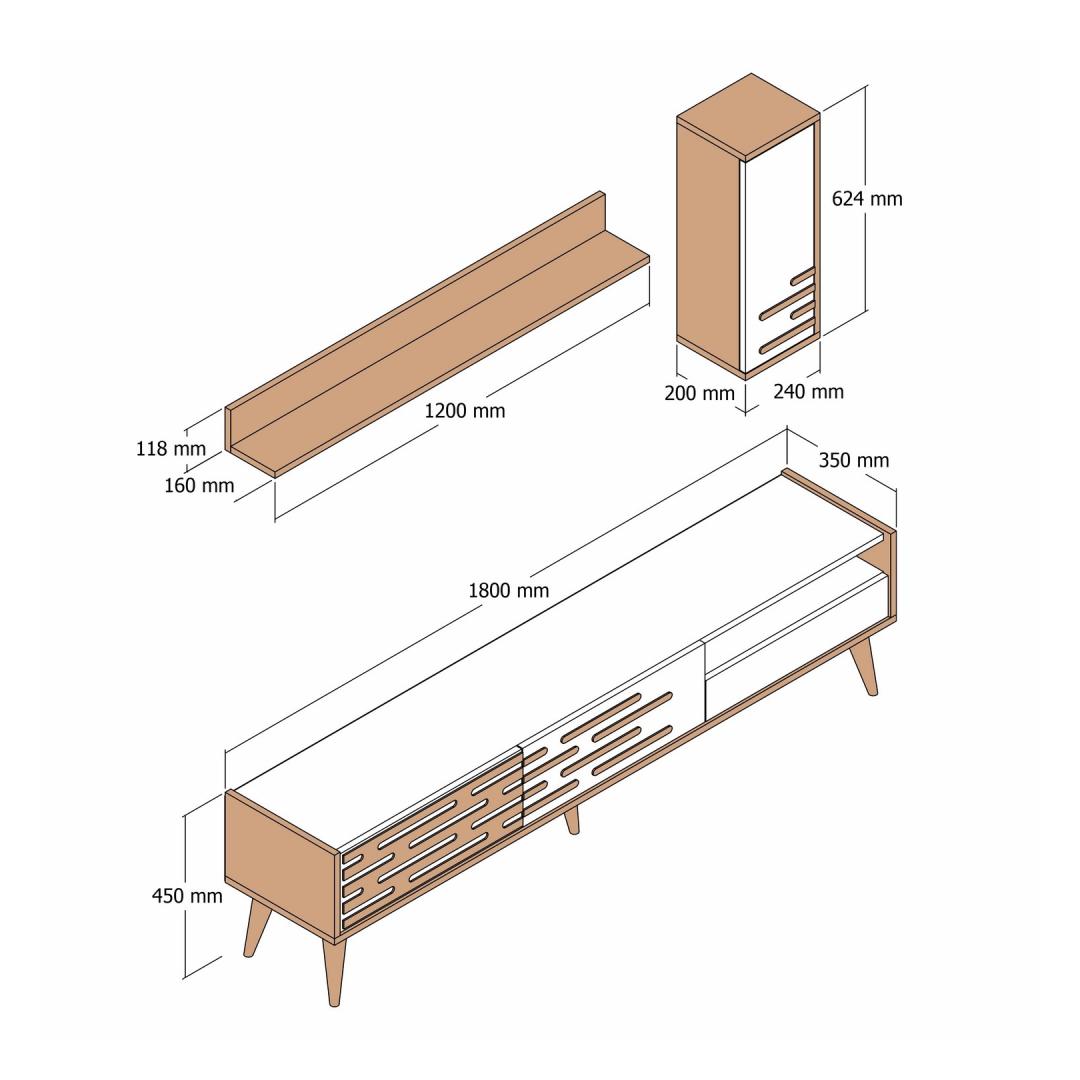 624 mm

200 mm

240 mm

1200 mm

118 mm

160 mm

350 mm

1800 mm

450 mm