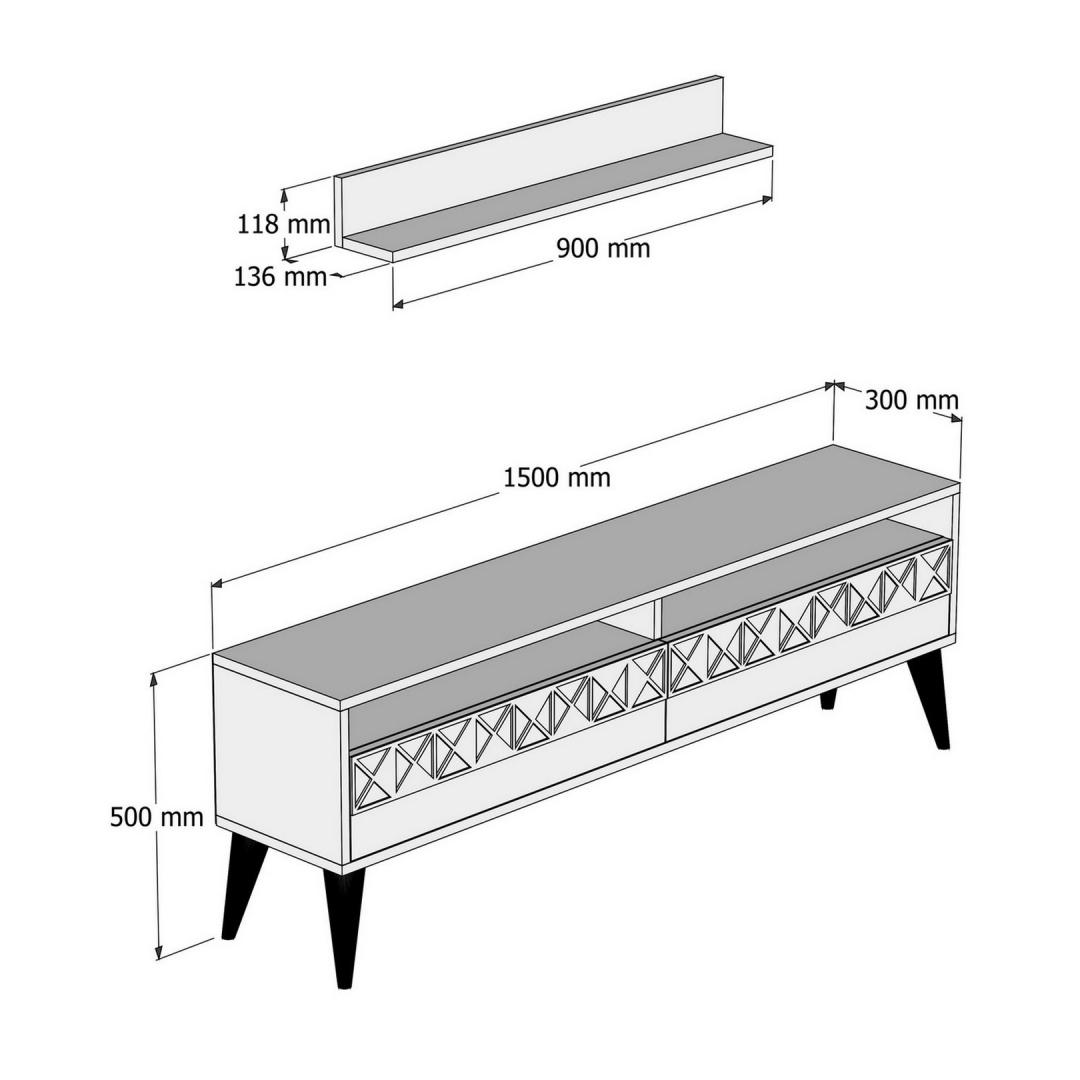 118 mm
136 mm
900 mm
300 mm
1500 mm
500 mm