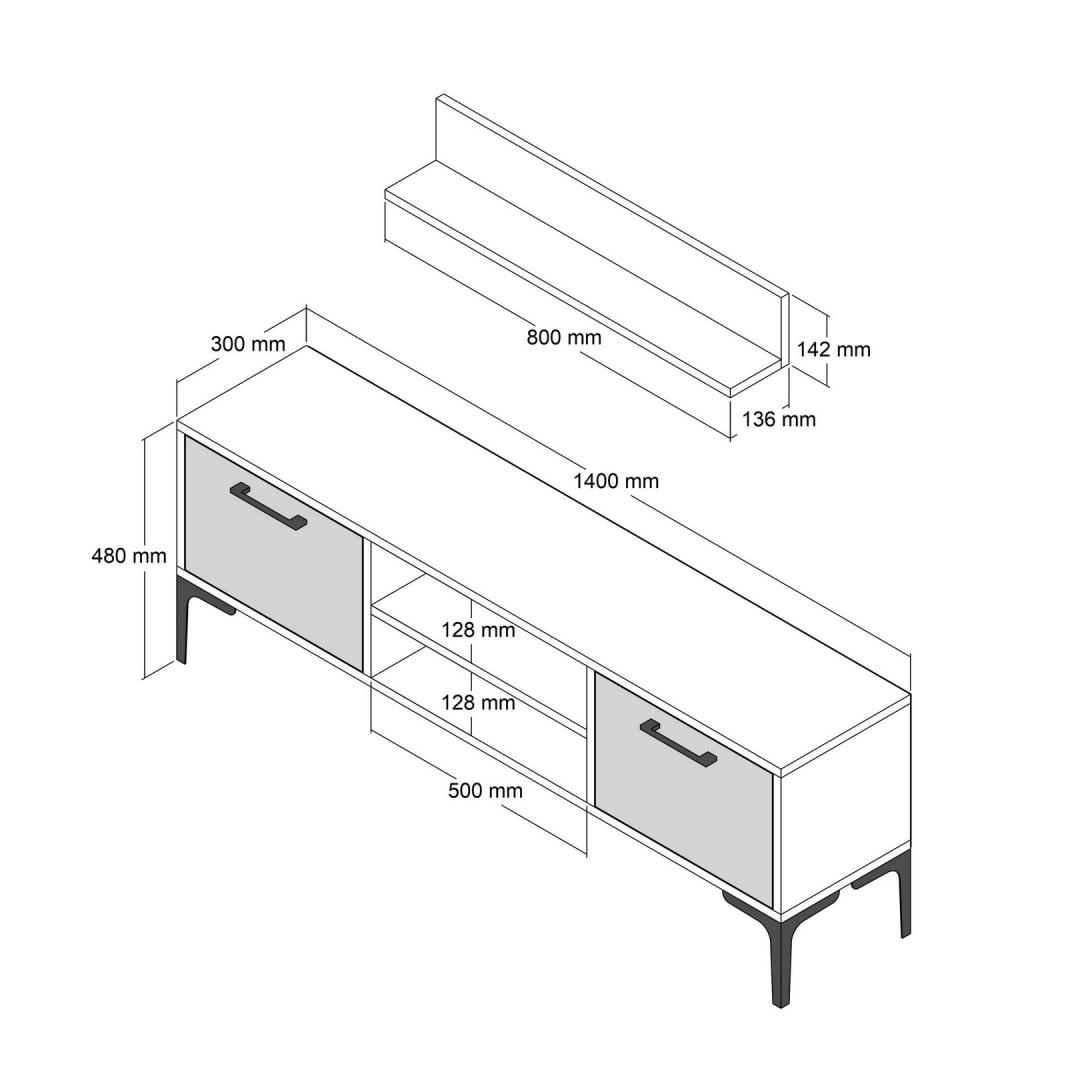 800 mm
142 mm
136 mm
300 mm
1400 mm
480 mm
128 mm
128 mm
500 mm