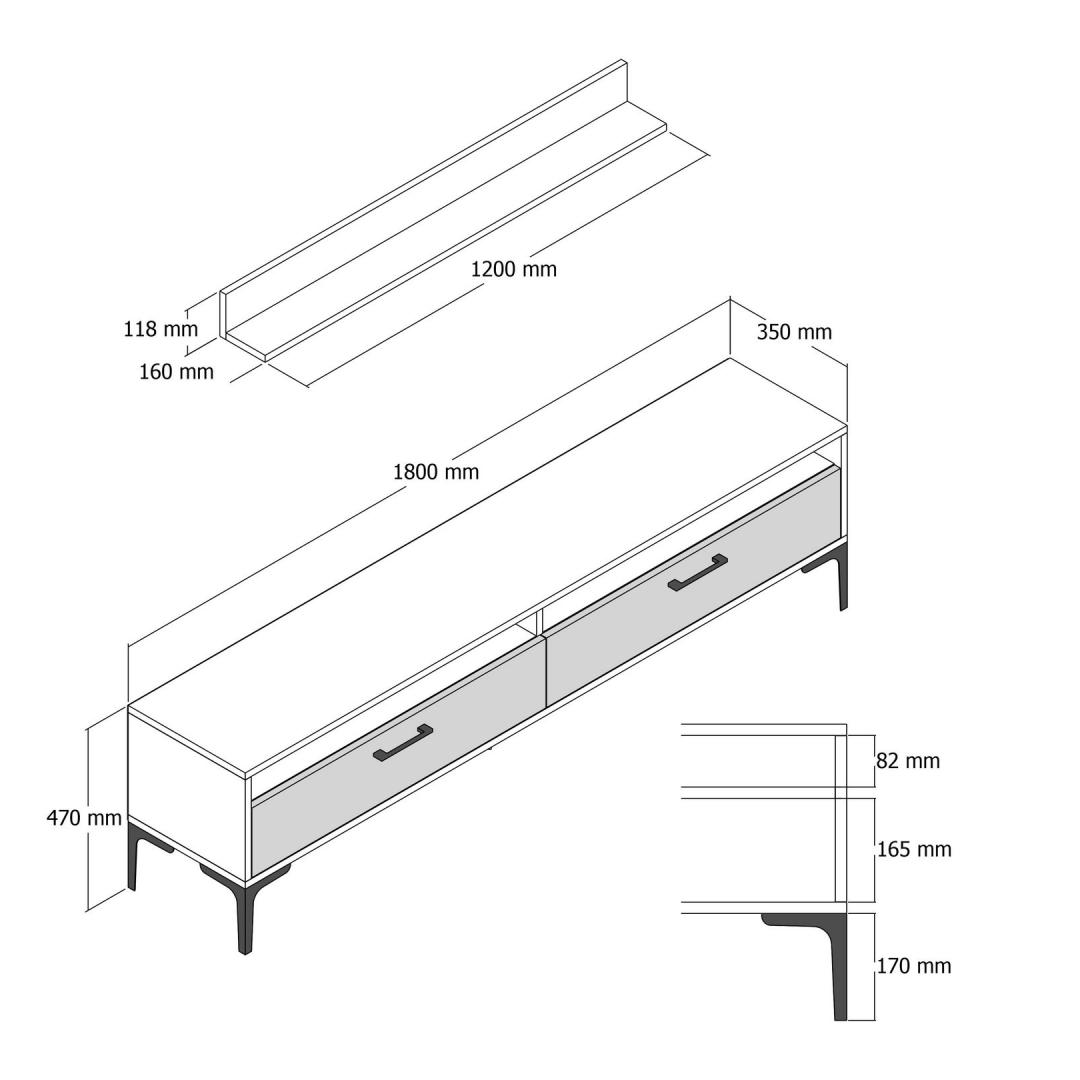 1200 mm

118 mm

160 mm

350 mm

1800 mm

470 mm

82 mm

165 mm

170 mm