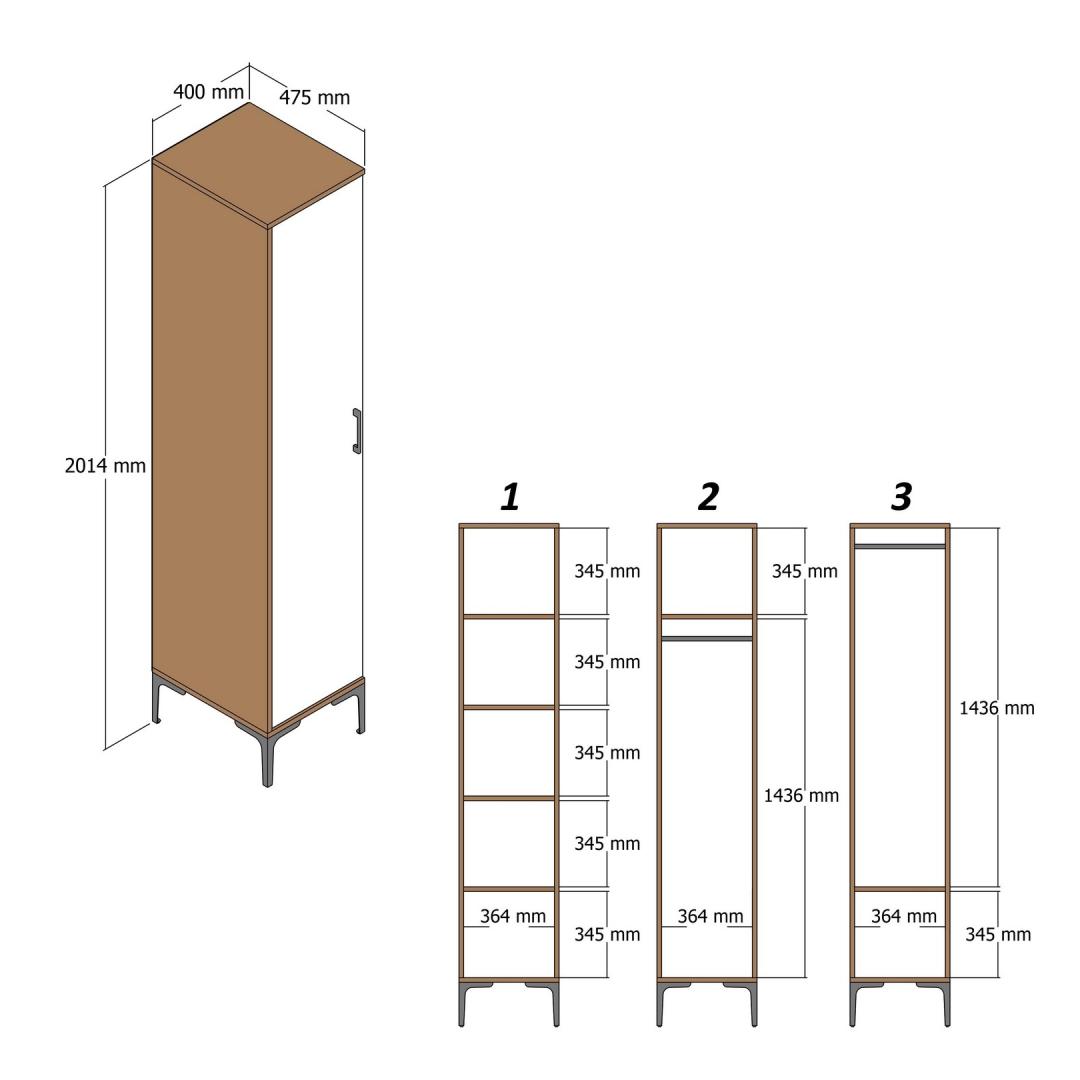 400 mm
475 mm
2014 mm

1
345 mm
345 mm
345 mm
345 mm
364 mm
345 mm

2
345 mm
1436 mm
364 mm

3
1436 mm
364 mm
345 mm