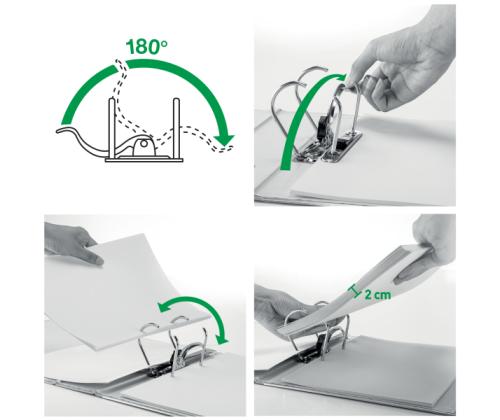 180°

2 cm