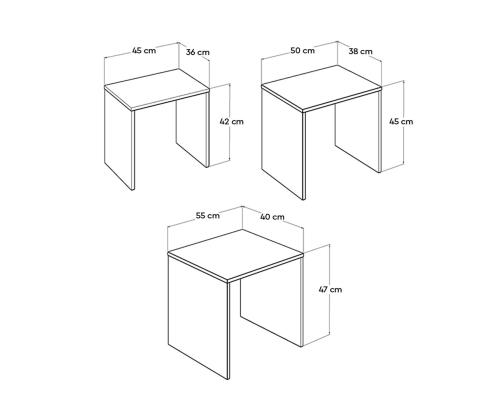 45 cm
36 cm
42 cm
50 cm
38 cm
45 cm
55 cm
40 cm
47 cm