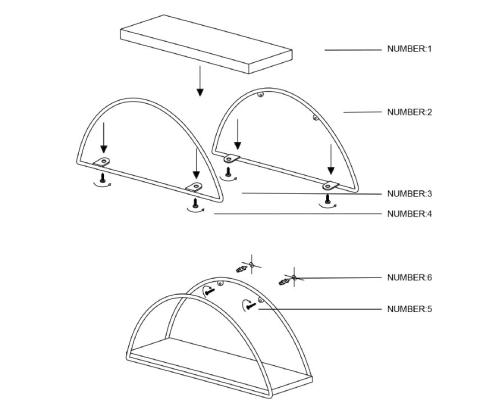 NUMBER:1

NUMBER:2

NUMBER:3

NUMBER:4

NUMBER:6

NUMBER:5