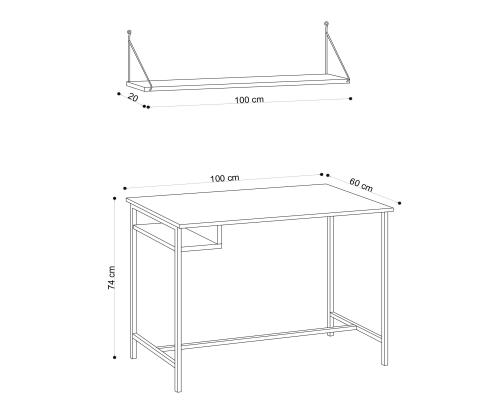 20
100 cm
100 cm
60 cm
74 cm