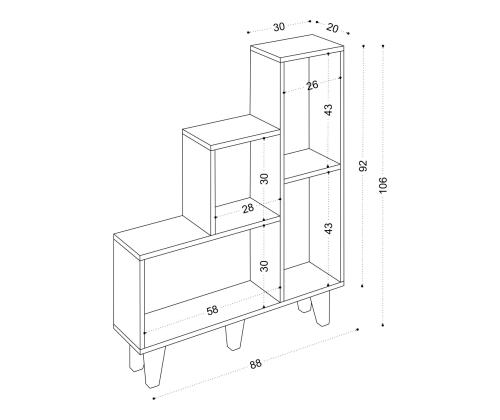 30
20
26
43
92
106
30
28
43
30
58
88