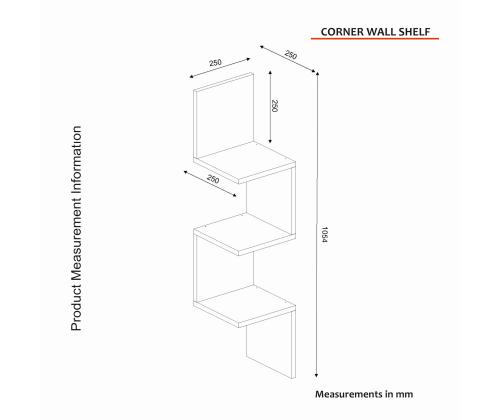 CORNER WALL SHELF

Product Measurement Information

250

250

250

250

1054

Measurements in mm