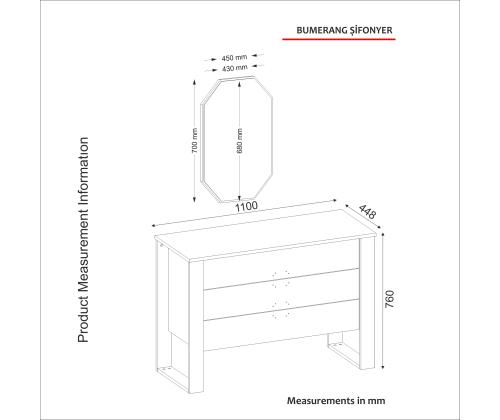 BUMERANG ŞİFONYER

450 mm
430 mm

700 mm
680 mm

Product Measurement Information

1100
448
760

Measurements in mm