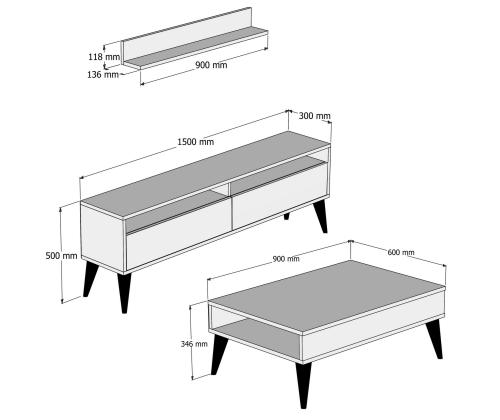 118 mm
136 mm
900 mm
300 mm
1500 mm
500 mm
900 mm
600 mm
346 mm