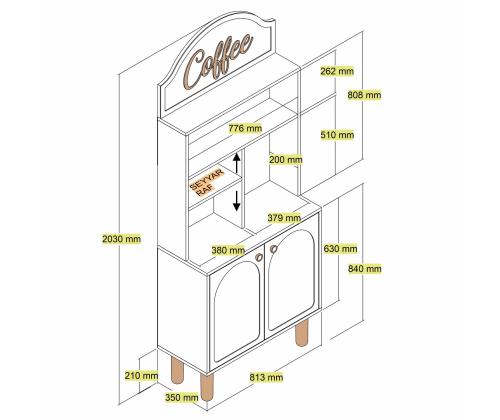 Coffee

262 mm
808 mm
776 mm
510 mm
200 mm
SEYYAR RAF
379 mm
2030 mm
380 mm
630 mm
840 mm
210 mm
813 mm
350 mm