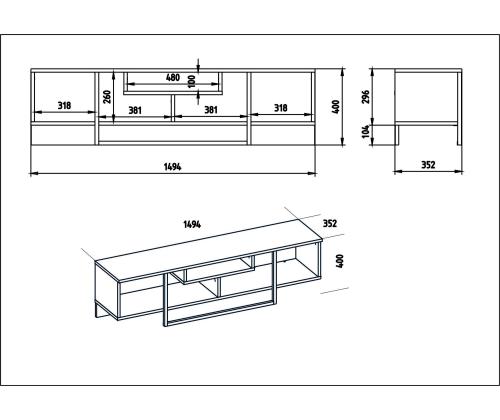 480
100
260
318
381
381
318
400
296
104
1494
352
1494
352
400