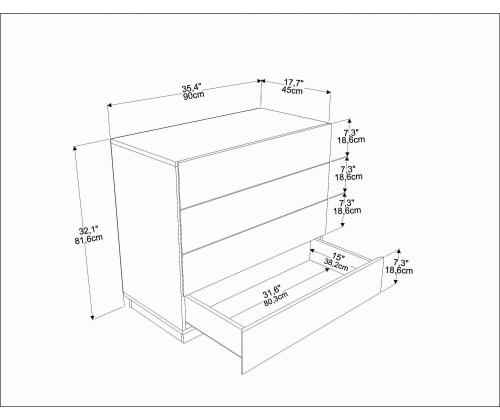 35,4"
90cm

17,7"
45cm

7,3"
18,6cm

7,3"
18,6cm

7,3"
18,6cm

32,1"
81,6cm

15"
38,2cm

7,3"
18,6cm

31,6"
80,3cm