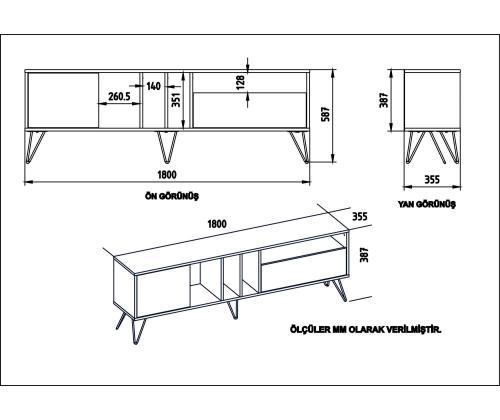 140
260.5
351
128
587
1800
ÖN GÖRÜNÜŞ

387
355
YAN GÖRÜNÜŞ

1800
355
387

ÖLÇÜLER MM OLARAK VERİLMİŞTİR.