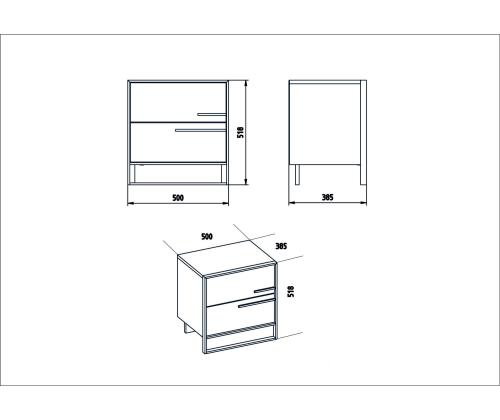 518

500

385

500

385

518