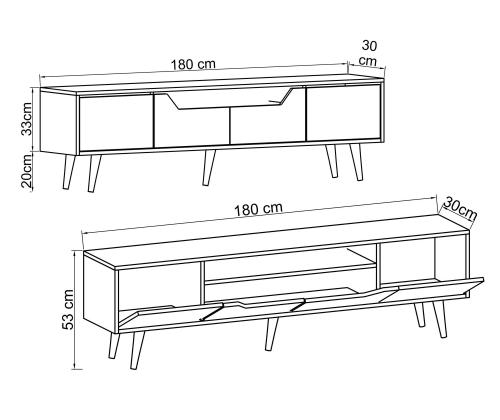 180 cm
30 cm
33cm
20cm
180 cm
30cm
53 cm