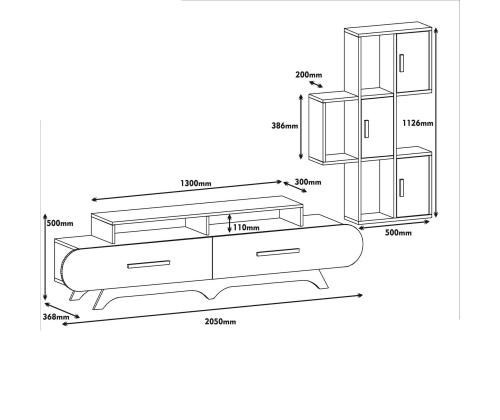 200mm
386mm
1126mm
1300mm
300mm
500mm
110mm
500mm
368mm
2050mm