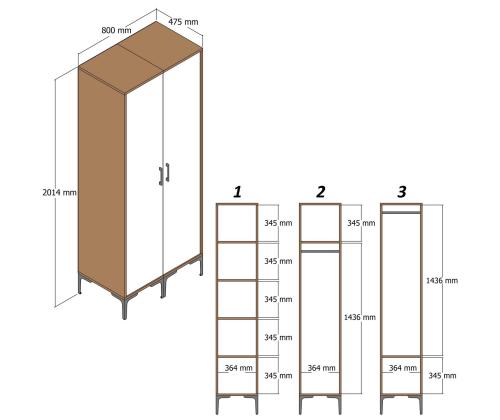 800 mm
475 mm
2014 mm

1
345 mm
345 mm
345 mm
345 mm
364 mm
345 mm

2
345 mm
1436 mm
364 mm

3
1436 mm
364 mm
345 mm