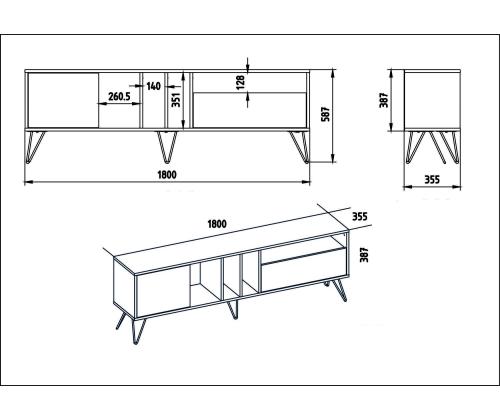 140
260.5
351
128
587
1800
387
355
1800
355
387