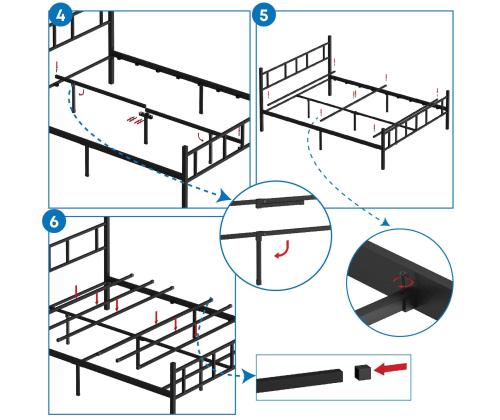 4

5

6