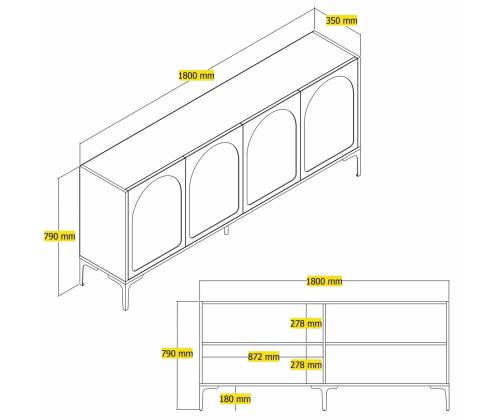 350 mm

1800 mm

790 mm

1800 mm

278 mm

790 mm

872 mm

278 mm

180 mm