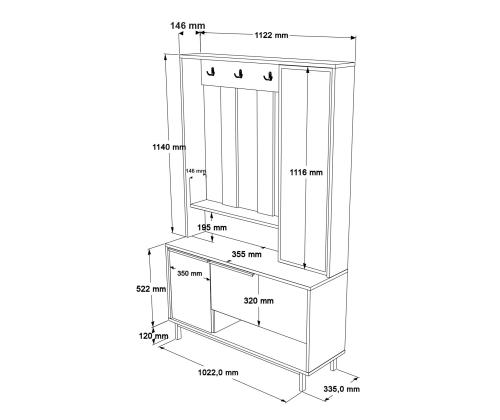 146 mm
1122 mm
1140 mm
146 mm
1116 mm
195 mm
355 mm
350 mm
522 mm
320 mm
120 mm
1022,0 mm
335,0 mm