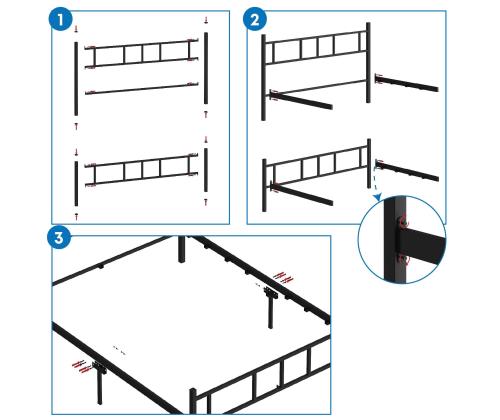 1

2

3